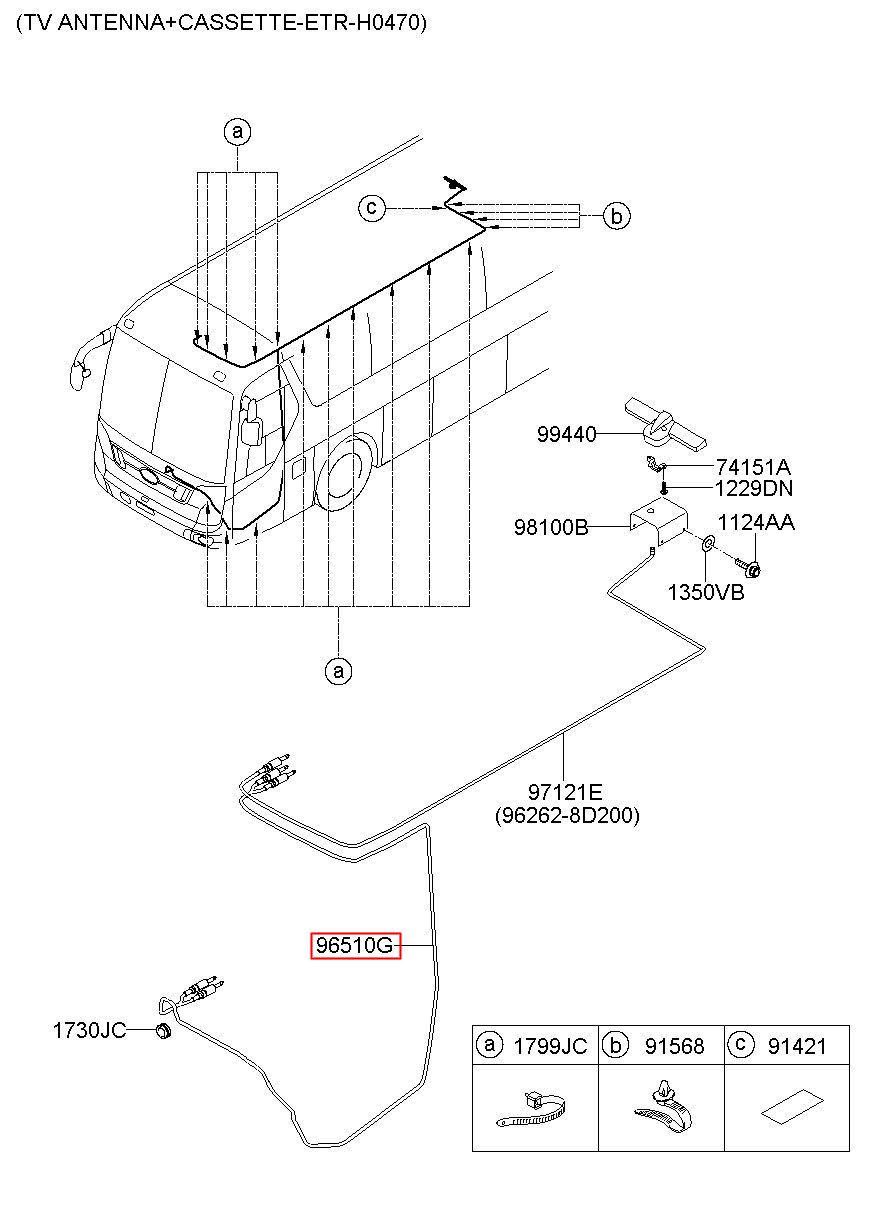 (TV ANTENNA+CASSETTE-ETR-H0470)

a

c

b

99440

74151A

1229DN

98100B

1124AA

1350VB

a

97121E
(96262-8D200)

96510G

1730JC

| a 1799JC | b 91568 | c 91421 |
|---|---|---|
| | | |