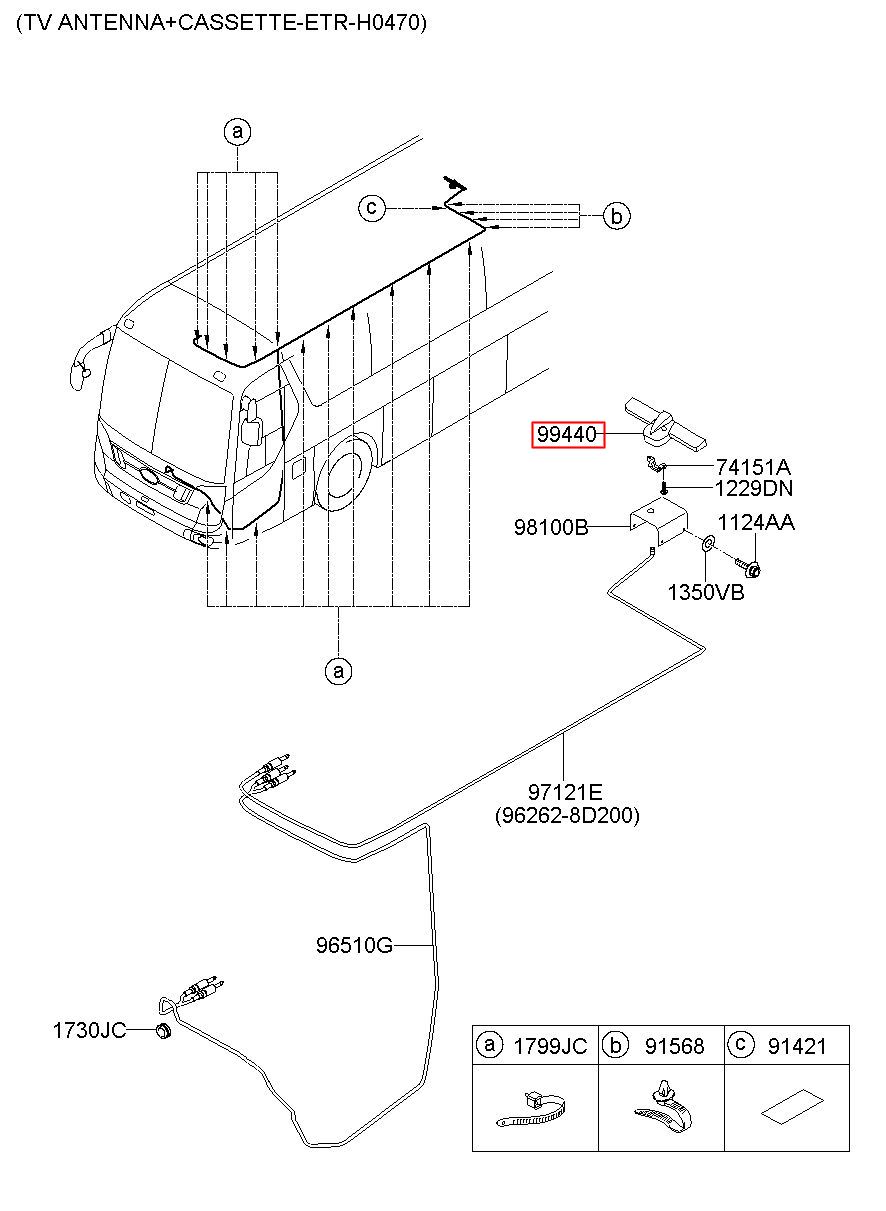 (TV ANTENNA+CASSETTE-ETR-H0470)

a

c

b

99440

74151A

1229DN

98100B

1124AA

1350VB

a

97121E
(96262-8D200)

96510G

1730JC

| a 1799JC | b 91568 | c 91421 |
|---|---|---|
| | | |