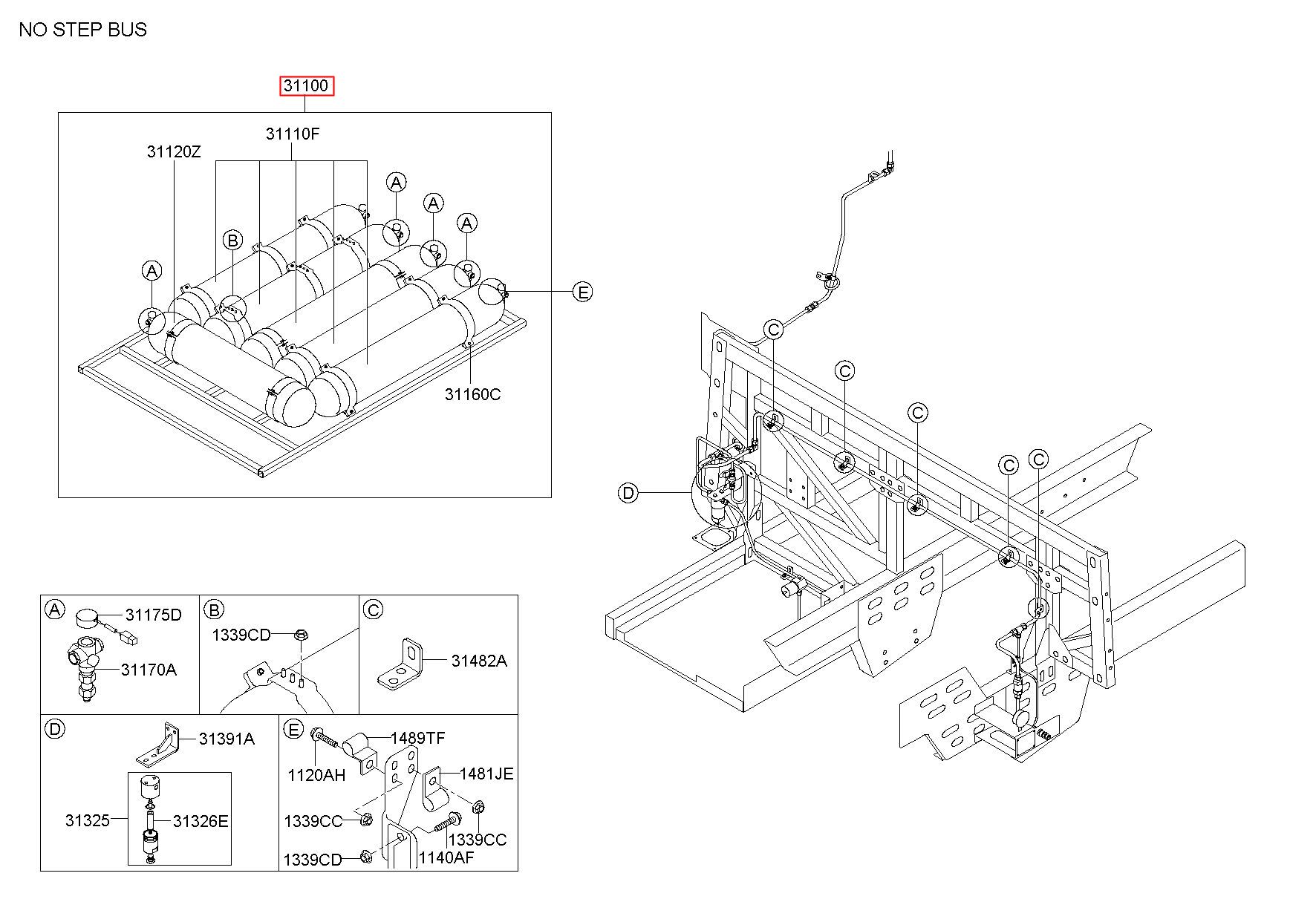 NO STEP BUS

31100

31110F

31120Z

A
A
A
B
A
E

31160C

C
C
C
C
C
D

A 31175D
31170A

B 1339CD

C 31482A

D 31391A
31325
31326E

E 1489TF
1120AH
1481JE
1339CC
1339CC
1339CD
1140AF