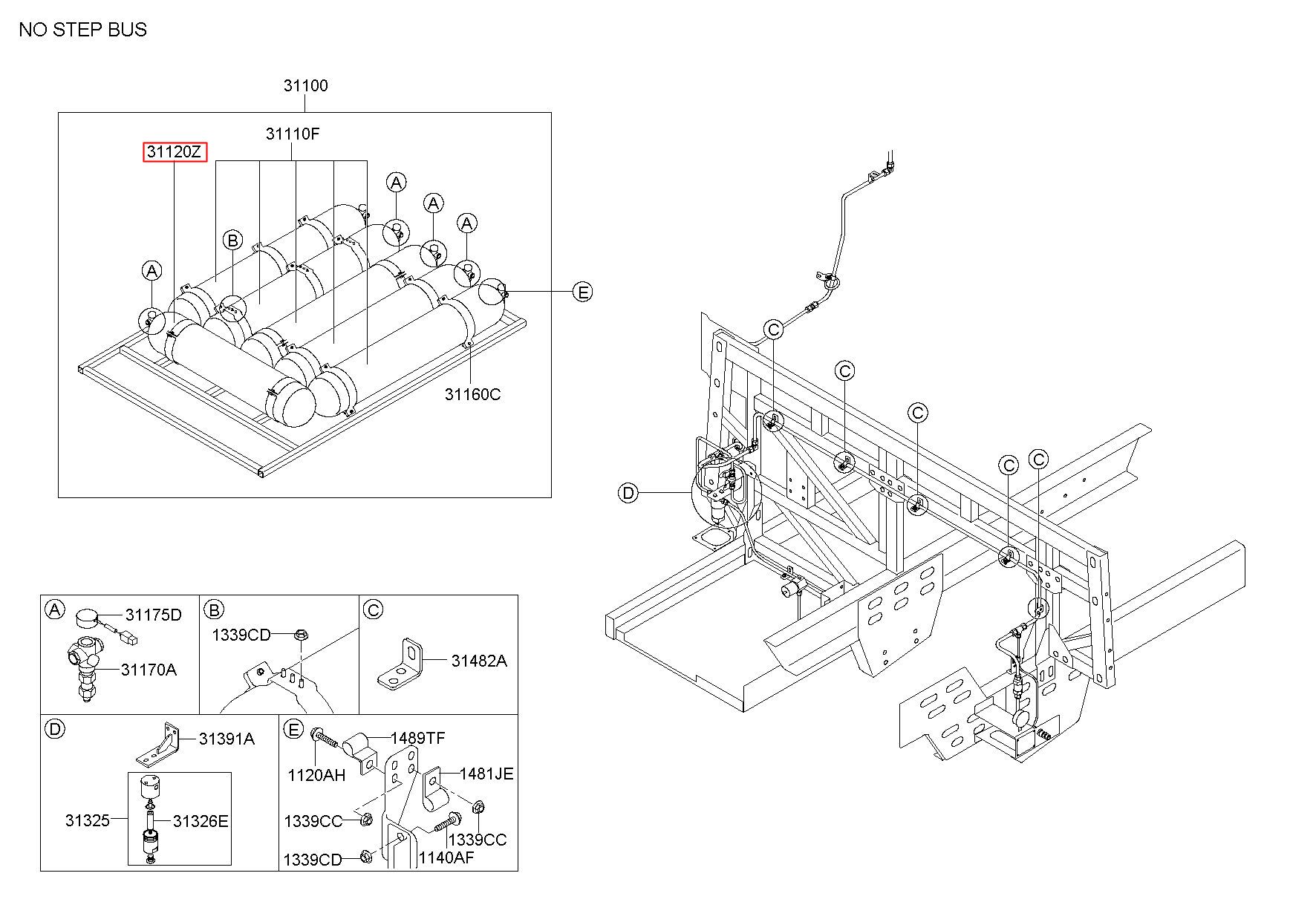 NO STEP BUS

31100

31110F

31120Z

A

A

A

B

A

E

31160C

C

C

C

C

C

D

A 31175D

31170A

B 1339CD

C 31482A

D 31391A

31325

31326E

E 1489TF

1120AH

1481JE

1339CC

1339CC

1339CD

1140AF