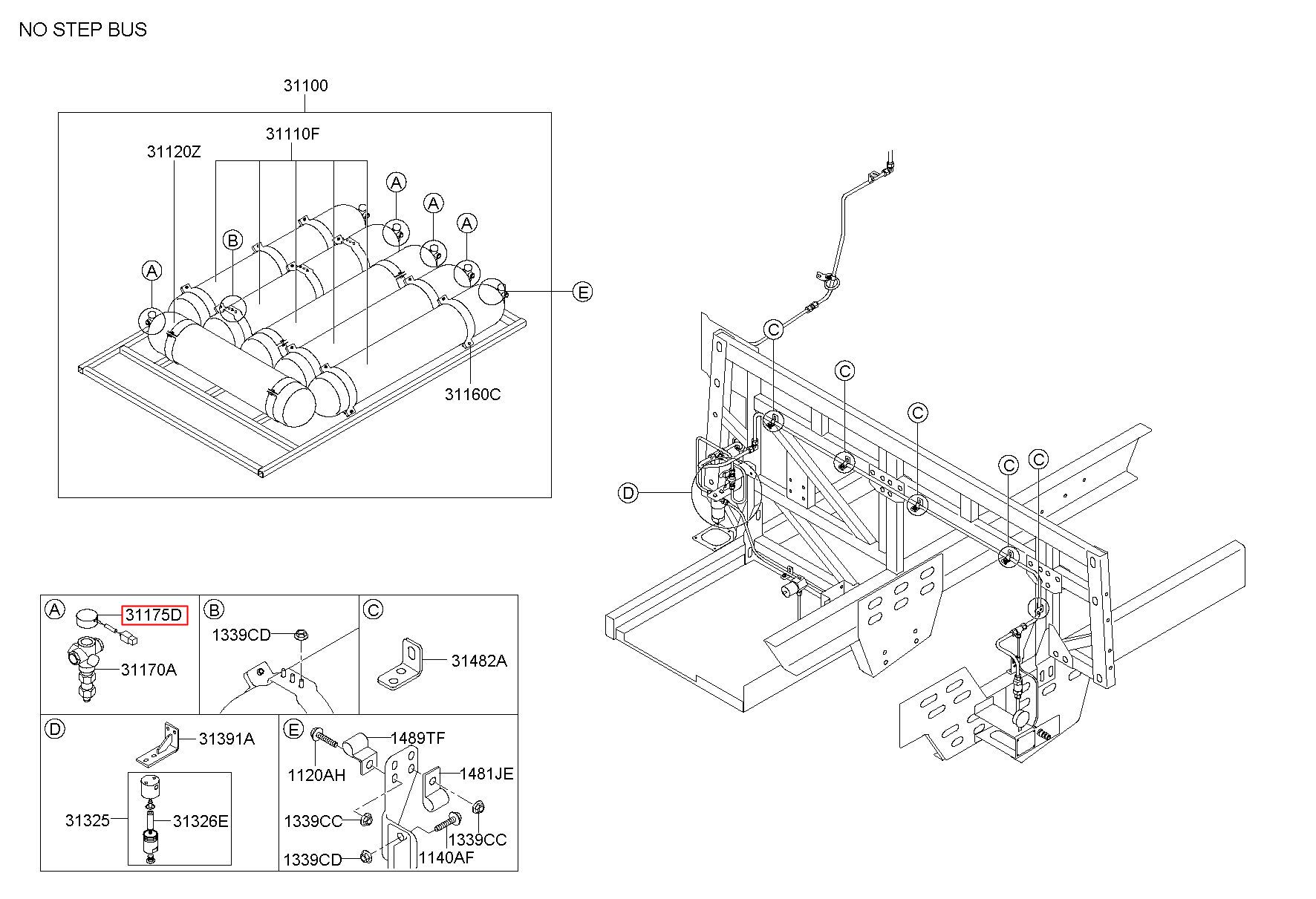 NO STEP BUS

31100
31110F
31120Z
A
A
A
B
A
E
31160C

C
C
C
C
C
D

A
31175D
31170A

B
1339CD

C
31482A

D
31391A
31325
31326E

E
1489TF
1120AH
1481JE
1339CC
1339CC
1339CD
1140AF