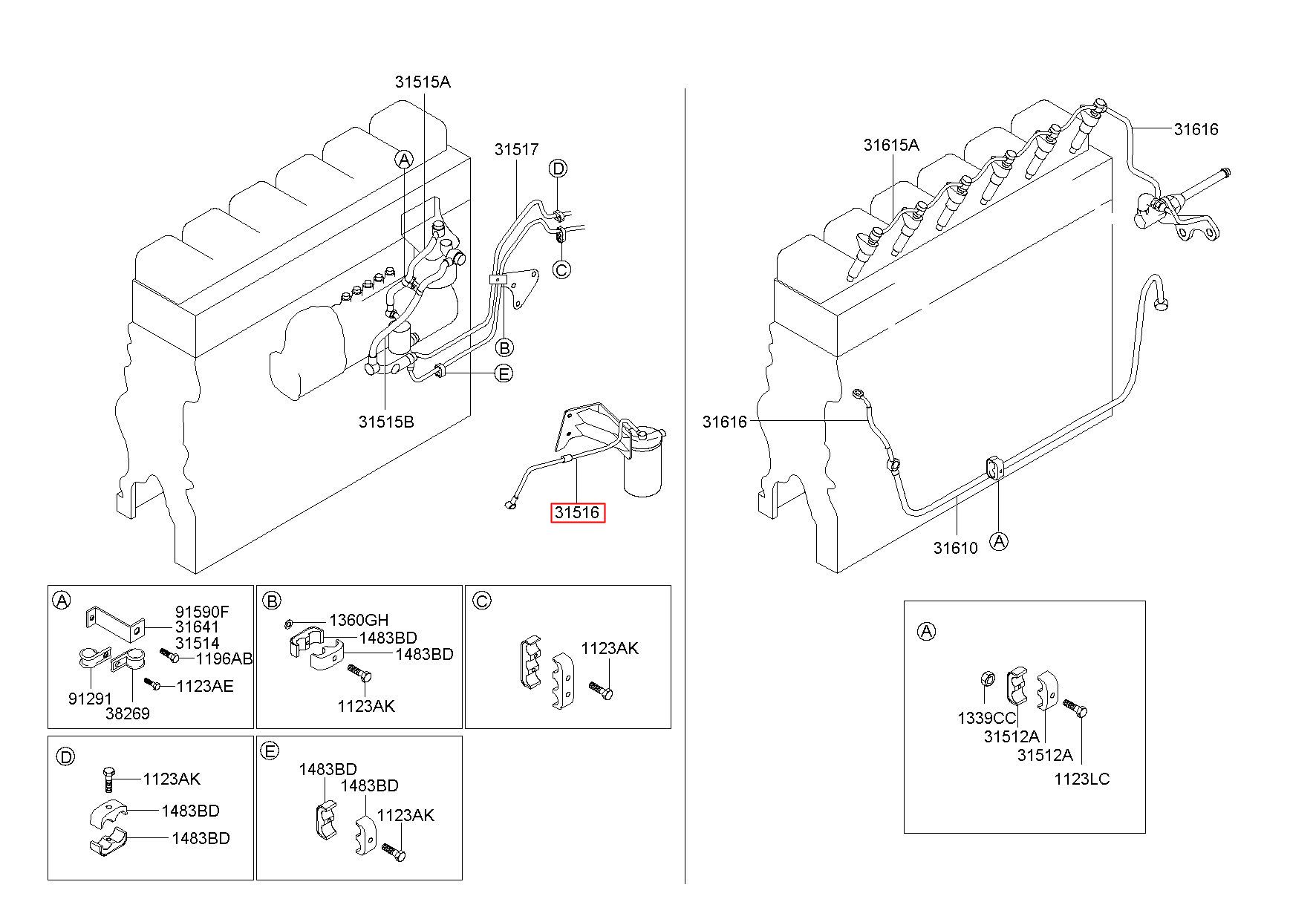 31515A
31517
A
D
C
B
E
31515B
31516

A
91590F
31641
31514
1196AB
1123AE
91291
38269

B
1360GH
1483BD
1483BD
1123AK

C
1123AK

D
1123AK
1483BD
1483BD

E
1483BD
1483BD
1123AK

31615A
31616
31616
31610
A

A
1339CC
31512A
31512A
1123LC