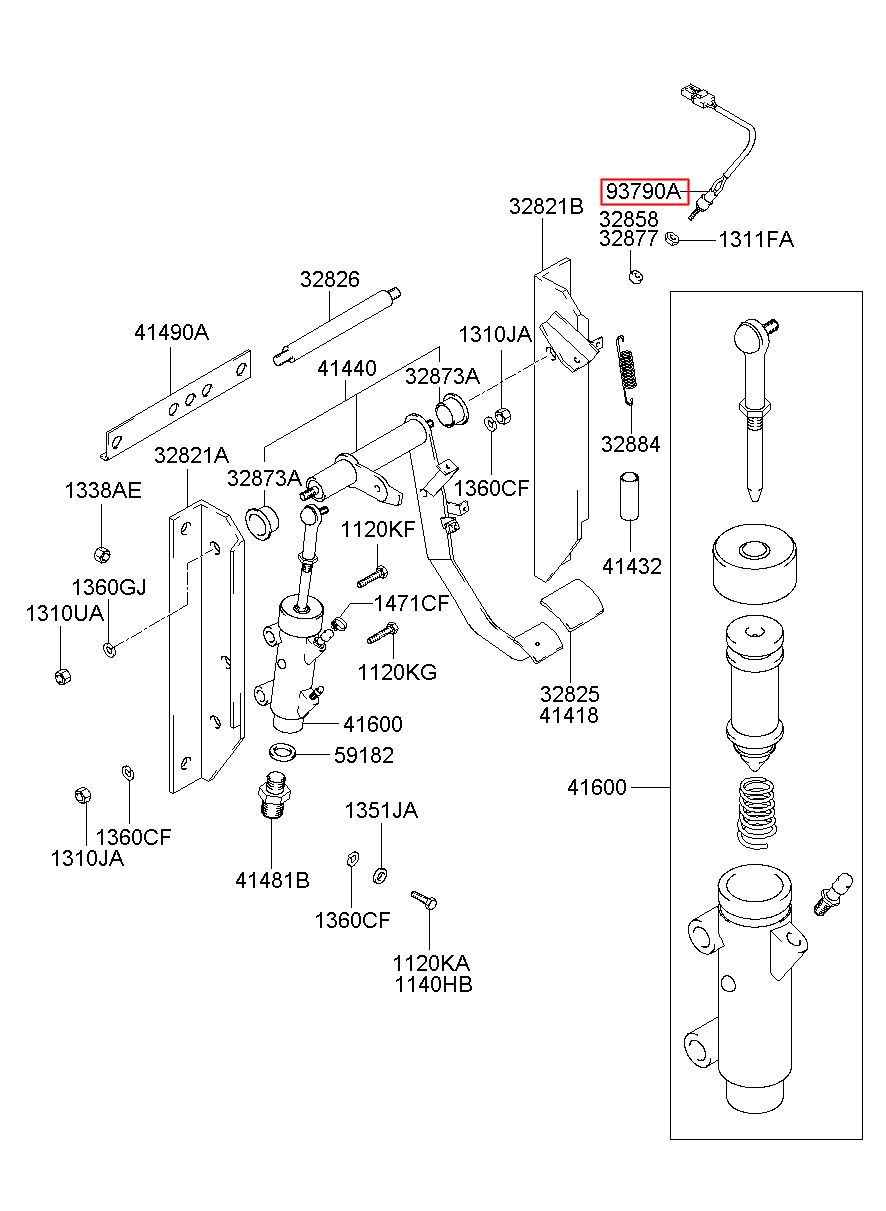 93790A
32821B
32858
32877
1311FA
32826
41490A
1310JA
41440
32873A
32884
32821A
32873A
1360CF
1338AE
1120KF
41432
1360GJ
1310UA
1471CF
1120KG
32825
41418
41600
59182
41600
1360CF
1310JA
1351JA
41481B
1360CF
1120KA
1140HB