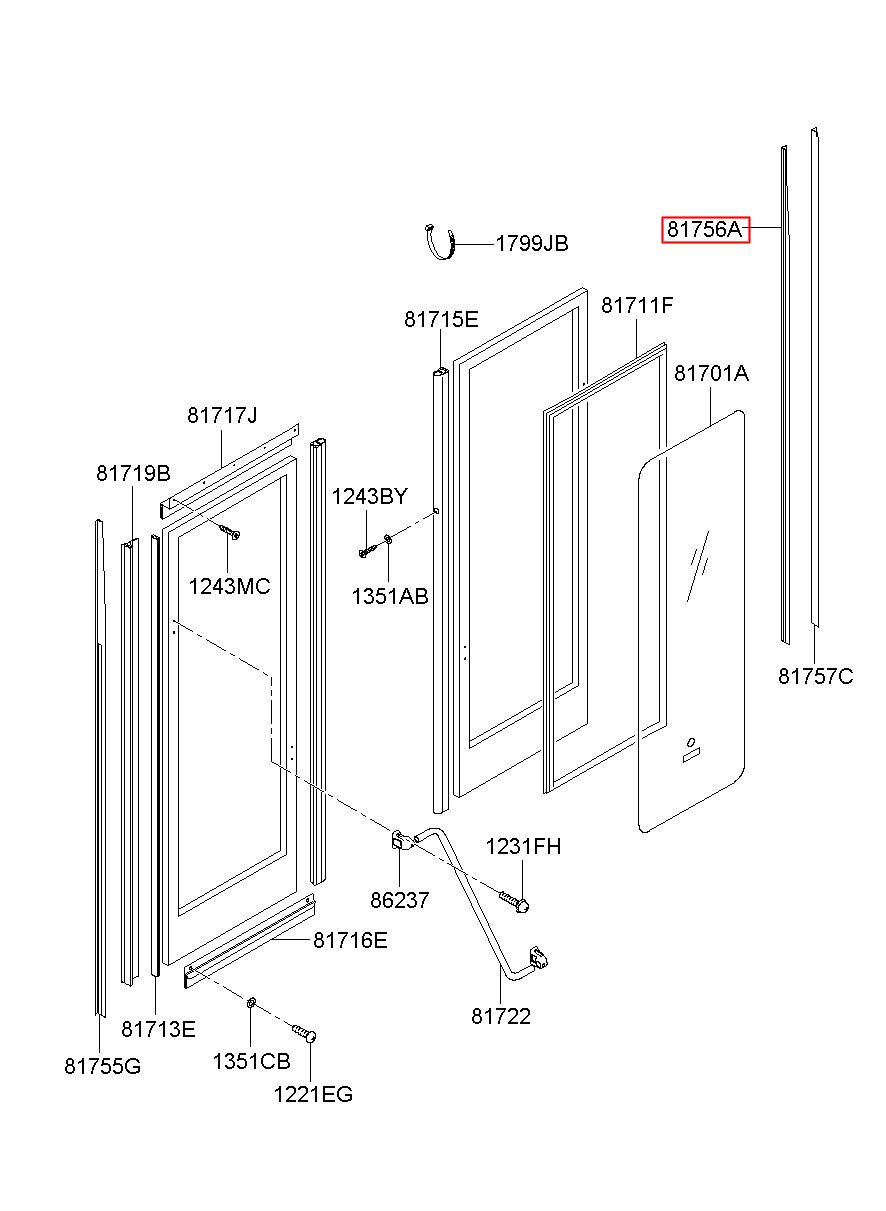 81756A
1799JB
81715E
81711F
81701A
81717J
81719B
1243BY
1243MC
1351AB
81757C
1231FH
86237
81716E
81722
81713E
1351CB
81755G
1221EG