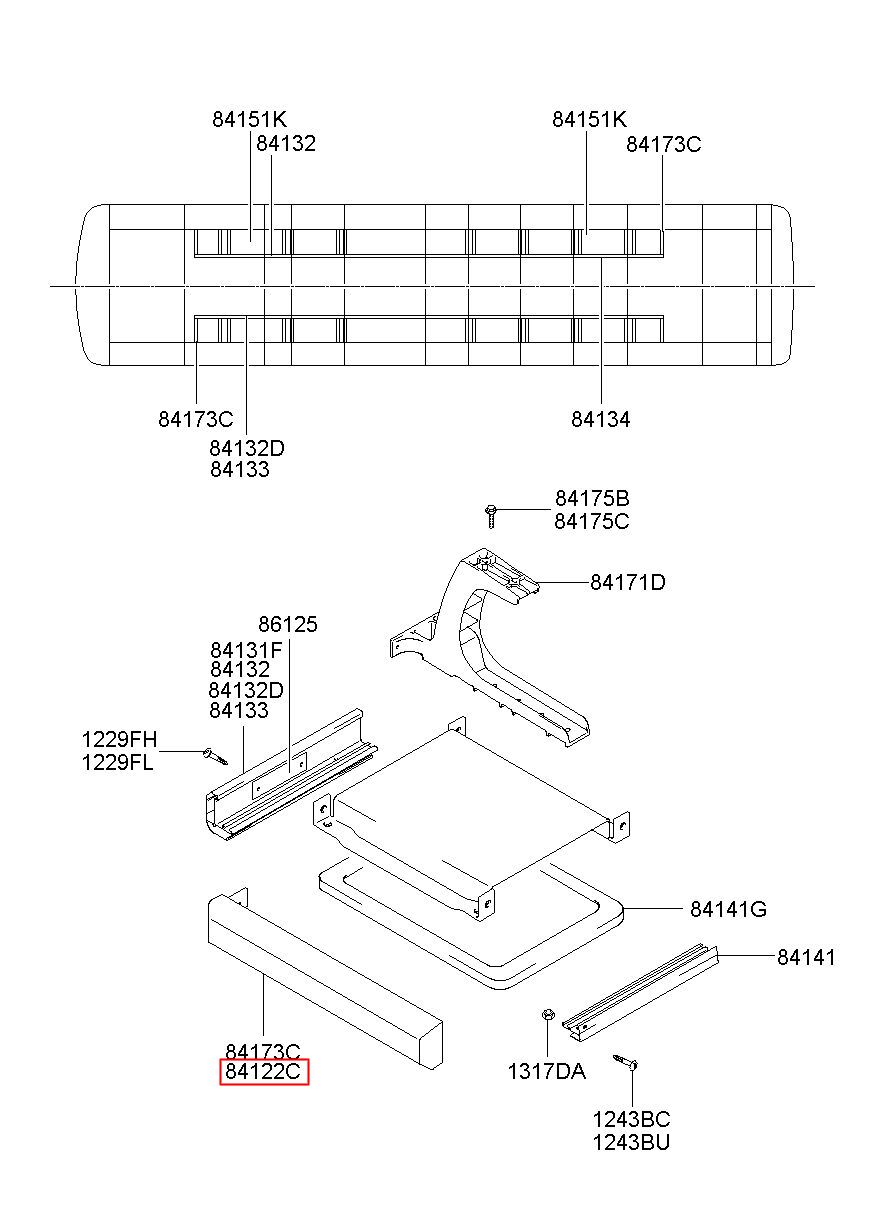 84151K
84132
84151K
84173C
84173C
84132D
84133
84134
84175B
84175C
84171D
86125
84131F
84132
84132D
84133
1229FH
1229FL
84141G
84141
84173C
84122C
1317DA
1243BC
1243BU