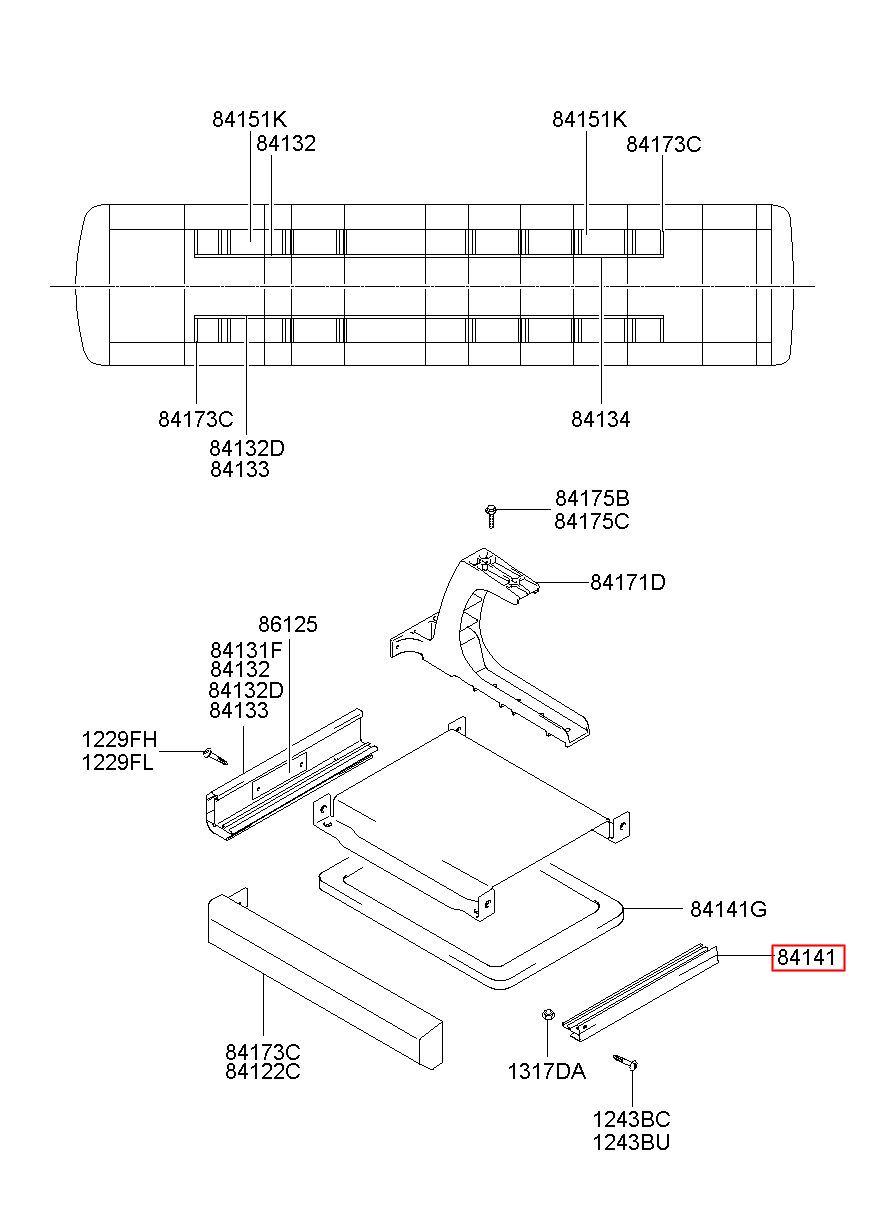 84151K
84132
84151K
84173C
84173C
84132D
84133
84134
84175B
84175C
84171D
86125
84131F
84132
84132D
84133
1229FH
1229FL
84141G
84141
84173C
84122C
1317DA
1243BC
1243BU