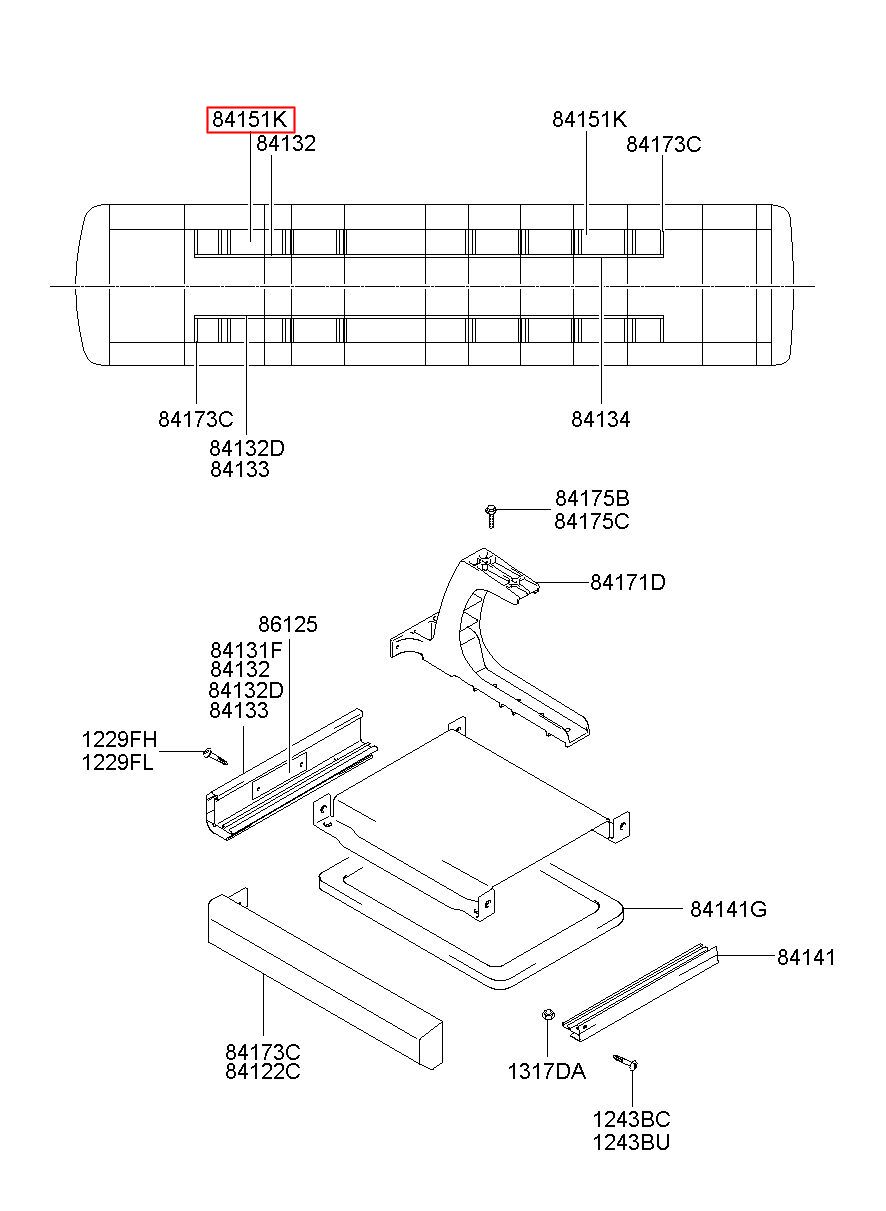 84151K
84132
84151K
84173C
84173C
84132D
84133
84134
84175B
84175C
84171D
86125
84131F
84132
84132D
84133
1229FH
1229FL
84141G
84141
84173C
84122C
1317DA
1243BC
1243BU