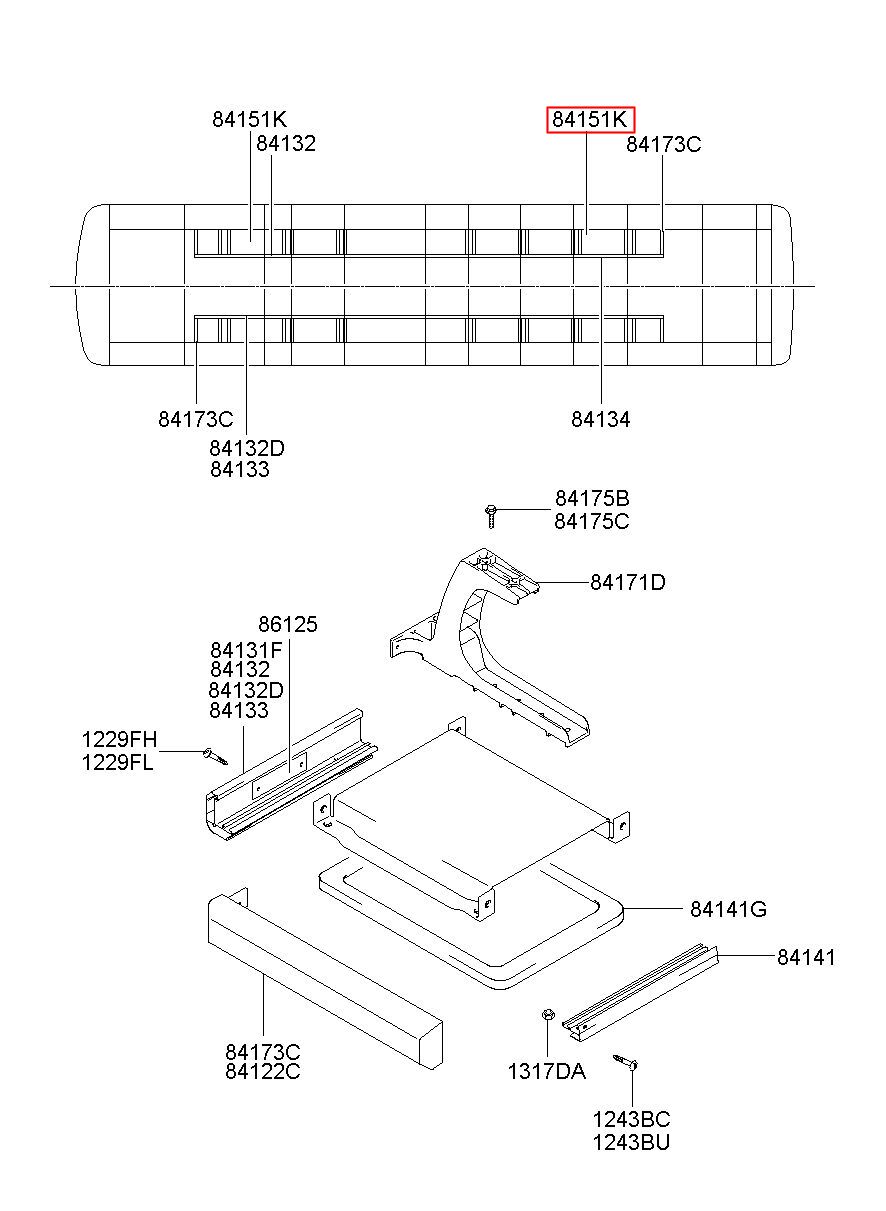 84151K
84132
84151K
84173C
84173C
84132D
84133
84134
84175B
84175C
84171D
86125
84131F
84132
84132D
84133
1229FH
1229FL
84141G
84141
84173C
84122C
1317DA
1243BC
1243BU