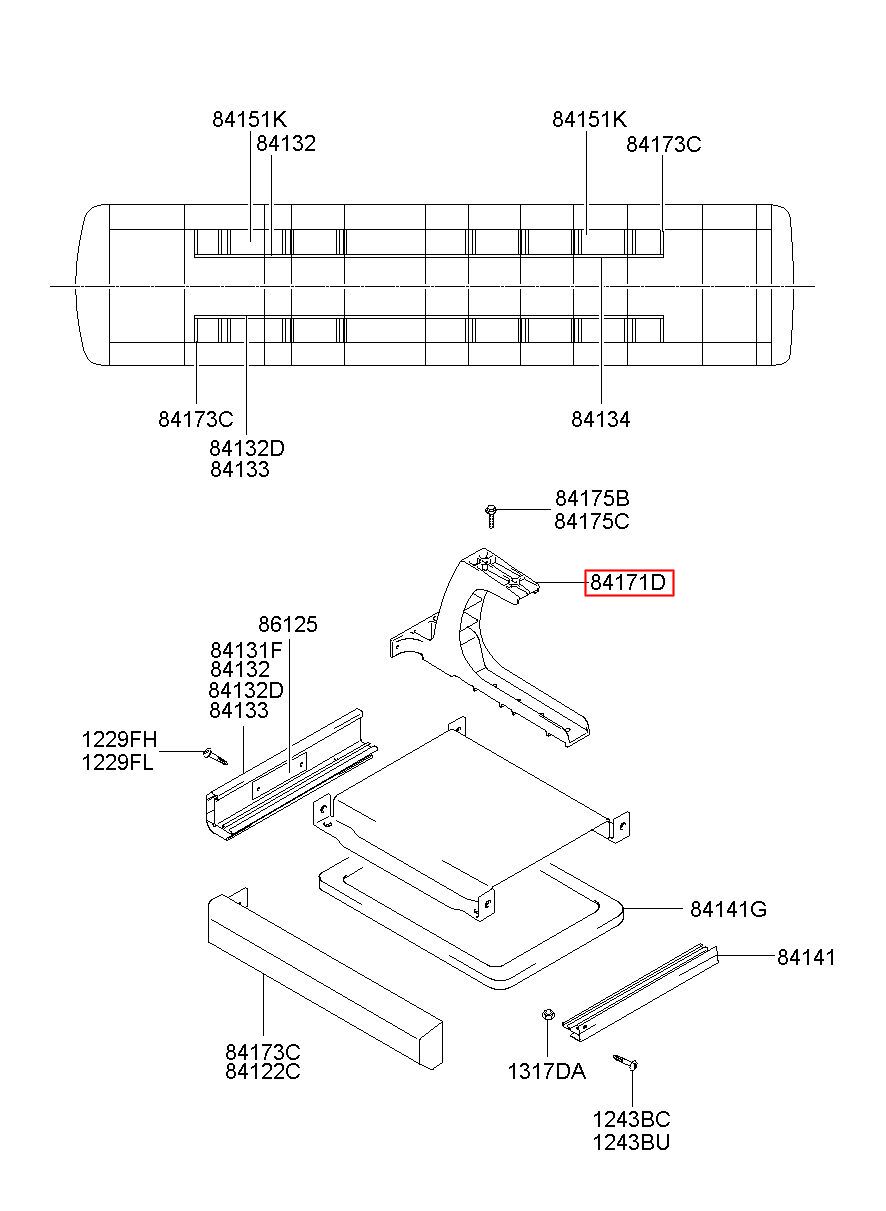 84151K
84132
84151K
84173C
84173C
84132D
84133
84134
84175B
84175C
84171D
86125
84131F
84132
84132D
84133
1229FH
1229FL
84141G
84141
84173C
84122C
1317DA
1243BC
1243BU