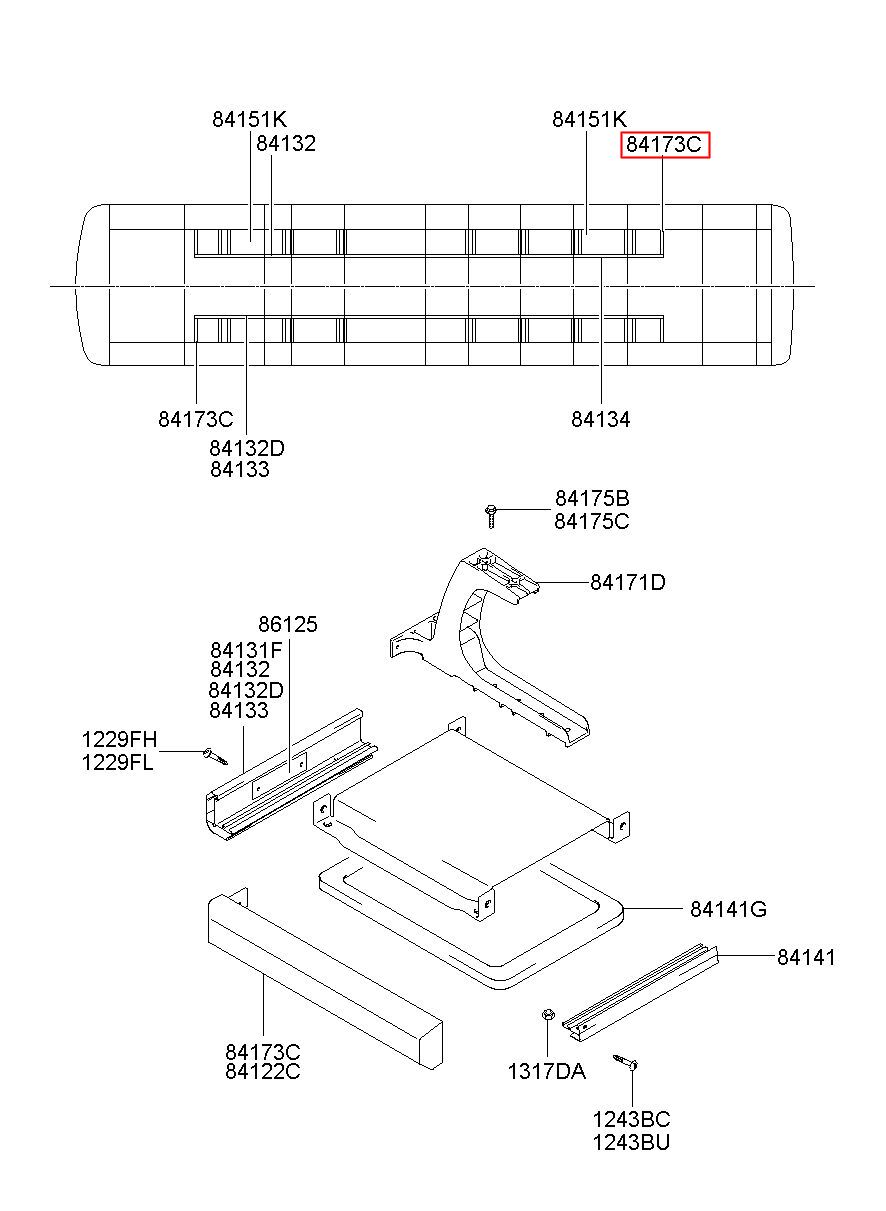 84151K
84132
84151K
84173C
84173C
84132D
84133
84134
84175B
84175C
84171D
86125
84131F
84132
84132D
84133
1229FH
1229FL
84141G
84141
84173C
84122C
1317DA
1243BC
1243BU