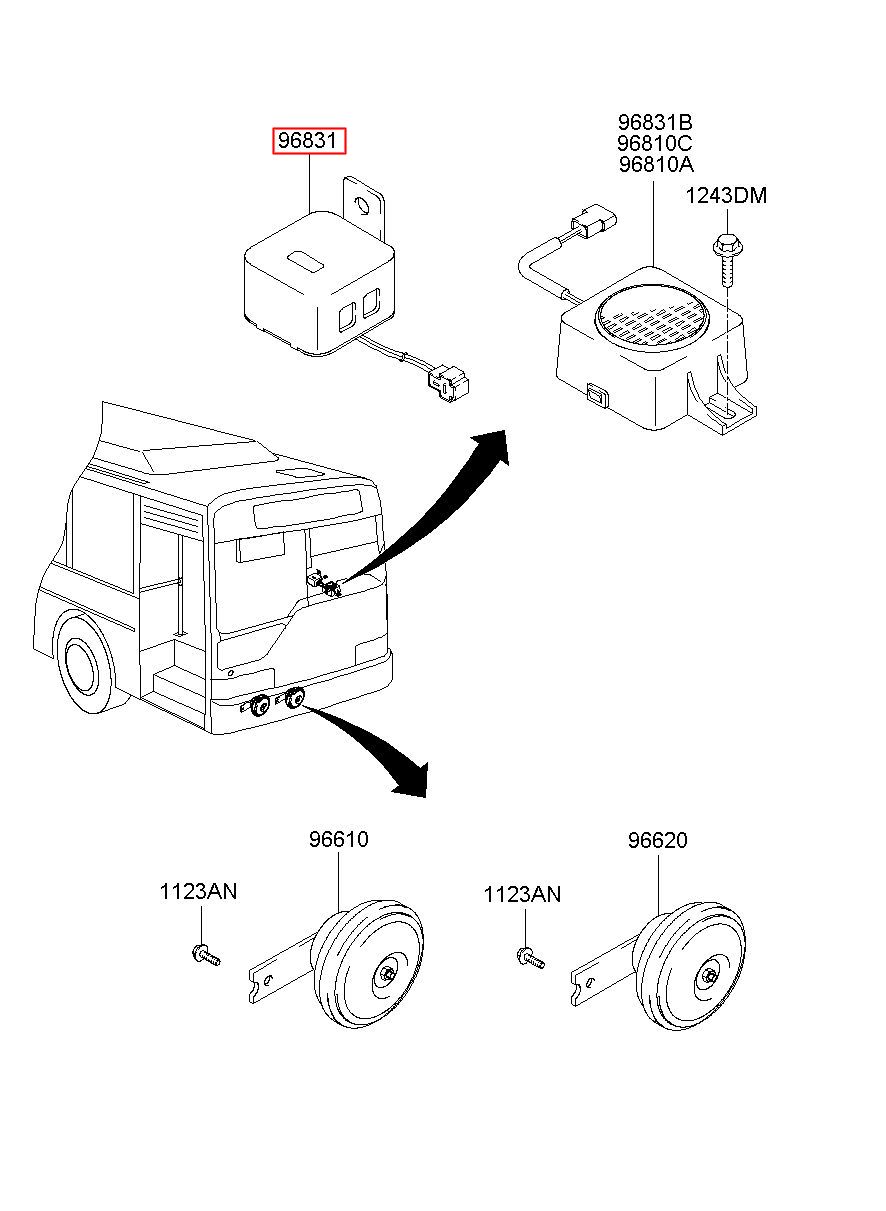 96831

96831B
96810C
96810A

1243DM

96610

96620

1123AN

1123AN