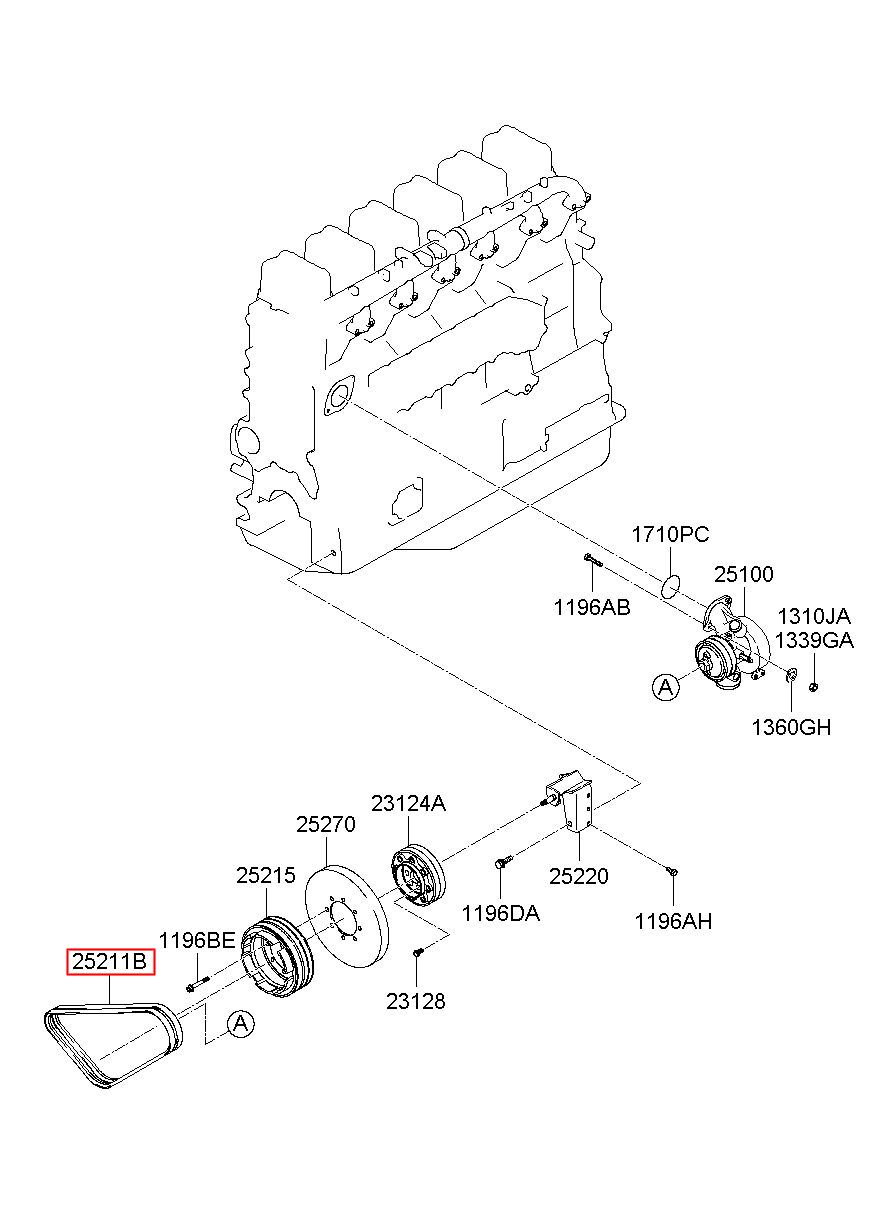 1710PC
25100
1196AB
1310JA
1339GA
A
1360GH
23124A
25270
25215
25220
1196DA
1196AH
1196BE
25211B
23128
A