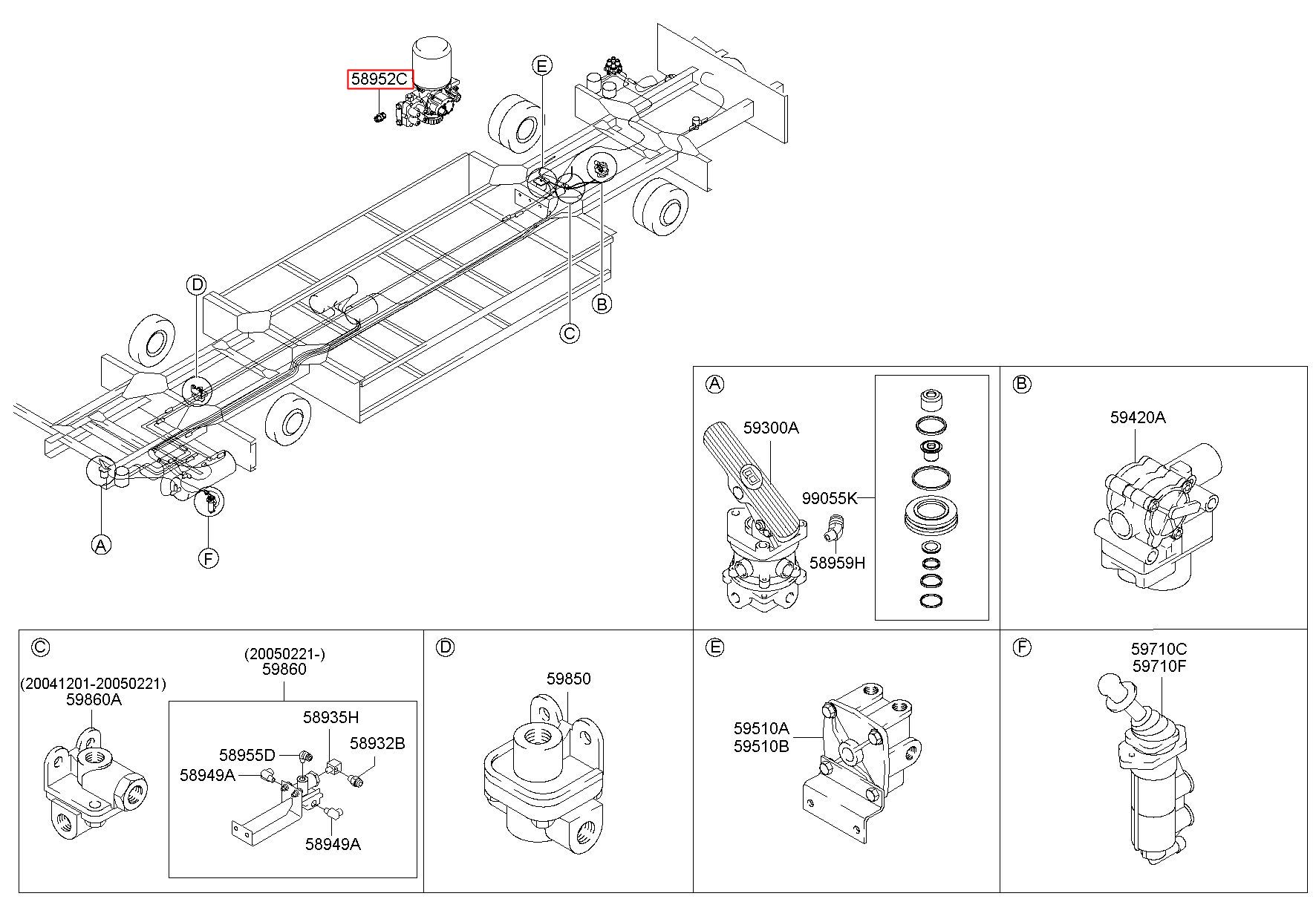 58952C
E
D
B
C
A
F

A
59300A
99055K
58959H

B
59420A

C
(20041201-20050221)
59860A
(20050221-)
59860
58935H
58955D
58932B
58949A
58949A

D
59850

E
59510A
59510B

F
59710C
59710F