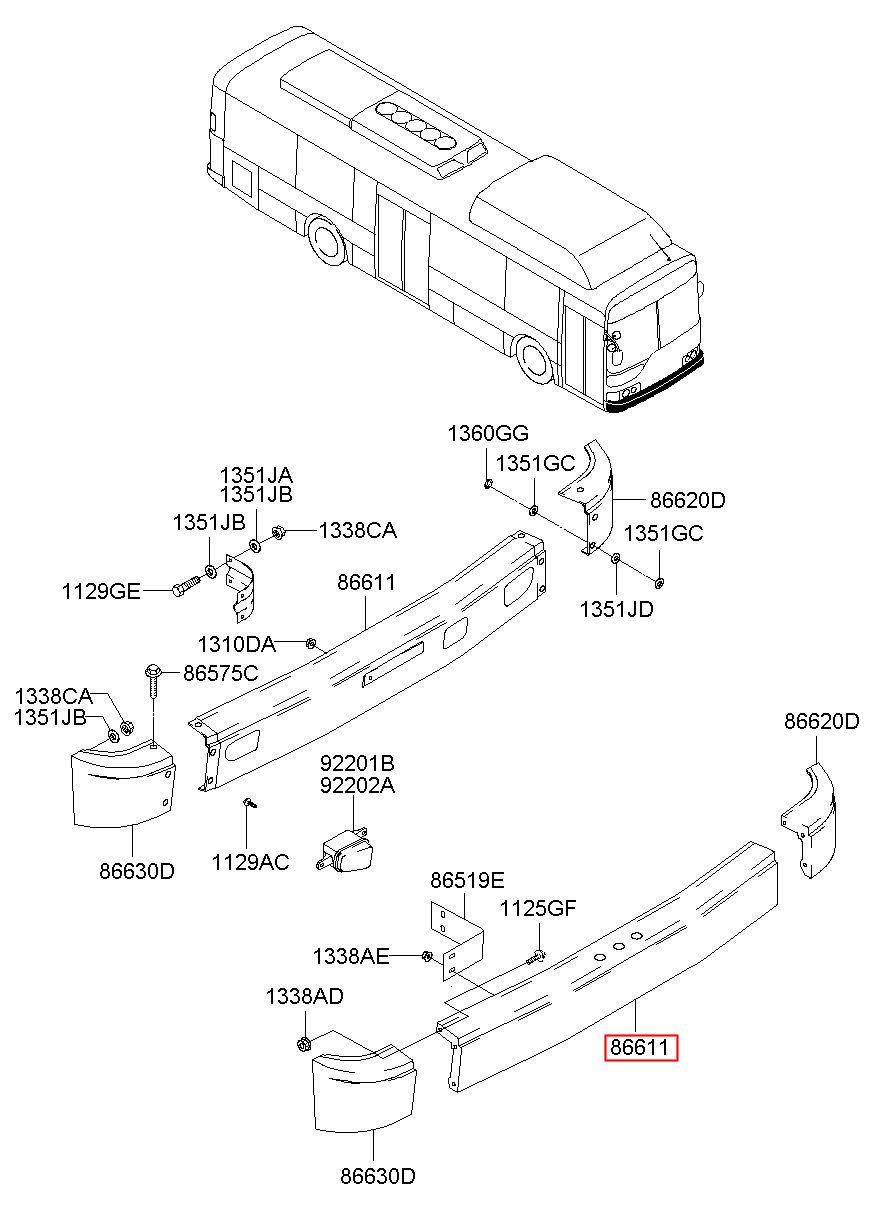 1360GG
1351GC
86620D
1351JA
1351JB
1351JB
1338CA
1351GC
1129GE
86611
1351JD
1310DA
86575C
1338CA
1351JB
86620D
92201B
92202A
86630D
1129AC
86519E
1125GF
1338AE
1338AD
86611
86630D