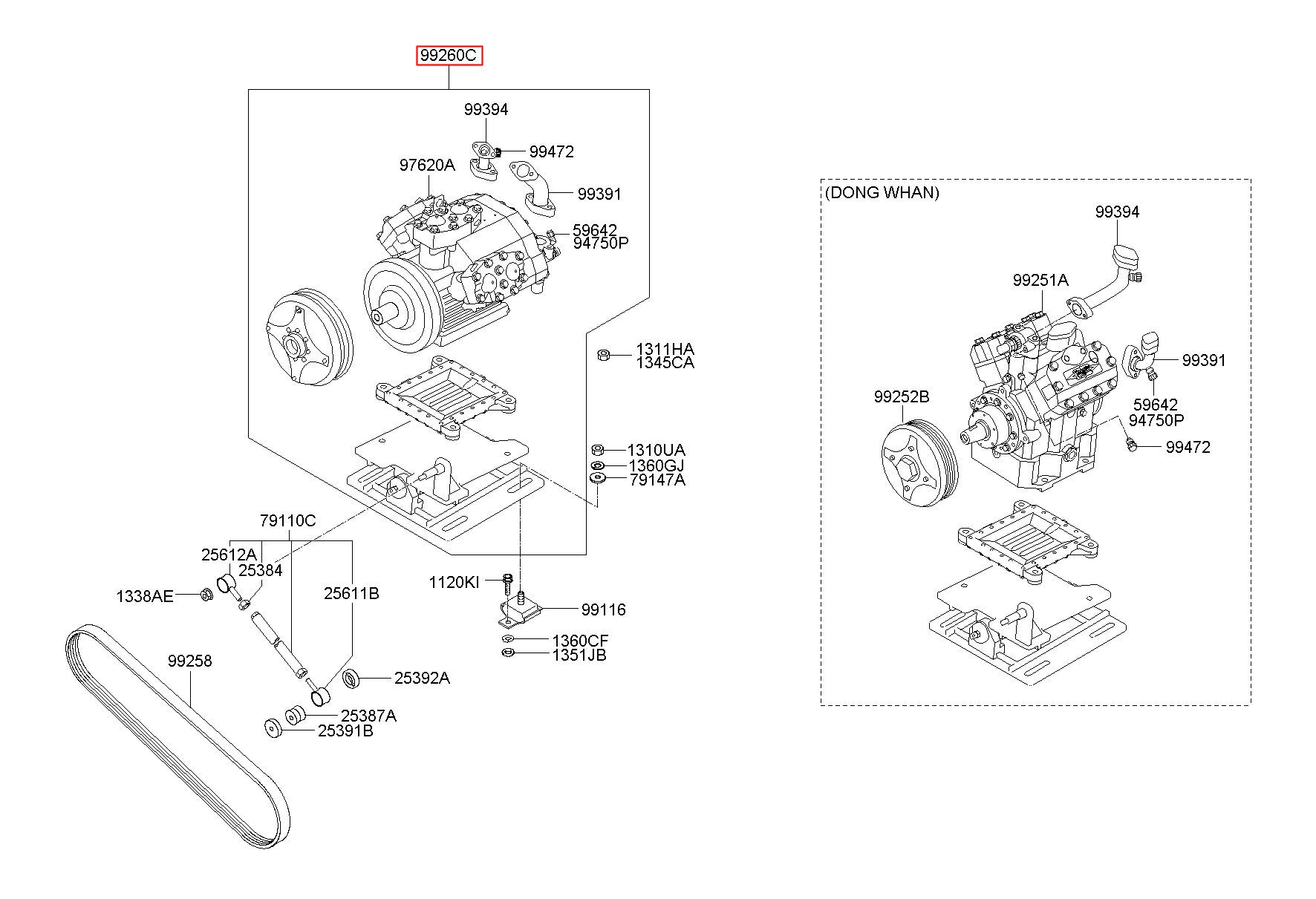 99260C

99394

99472

97620A

99391

59642
94750P

1311HA
1345CA

1310UA
1360GJ
79147A

79110C

25612A
25384

1338AE

25611B

1120KI

99116

1360CF
1351JB

99258

25392A

25387A
25391B

(DONG WHAN)

99394

99251A

99391

99252B

59642
94750P

99472