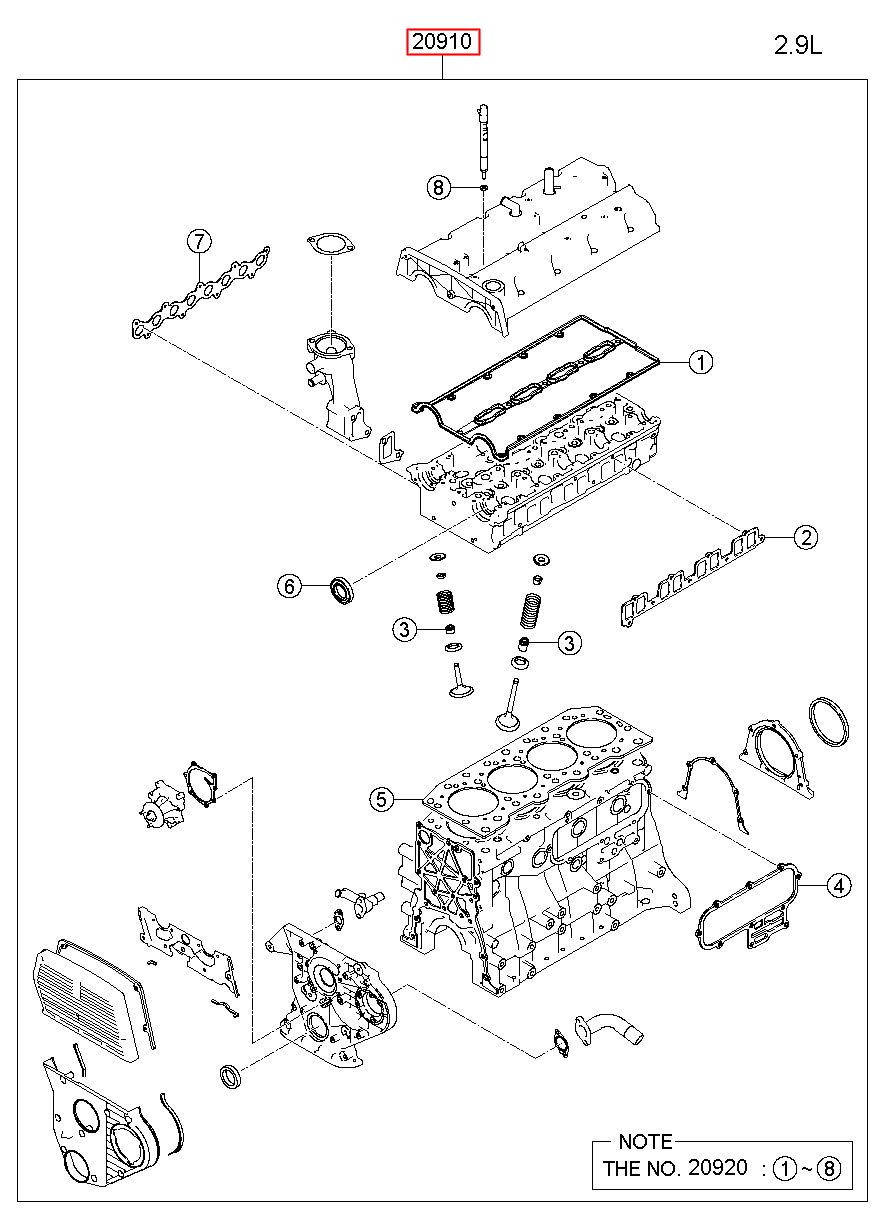 20910

2.9L

8

7

1

2

6

3

3

5

4

NOTE
THE NO. 20920 : ①~⑧