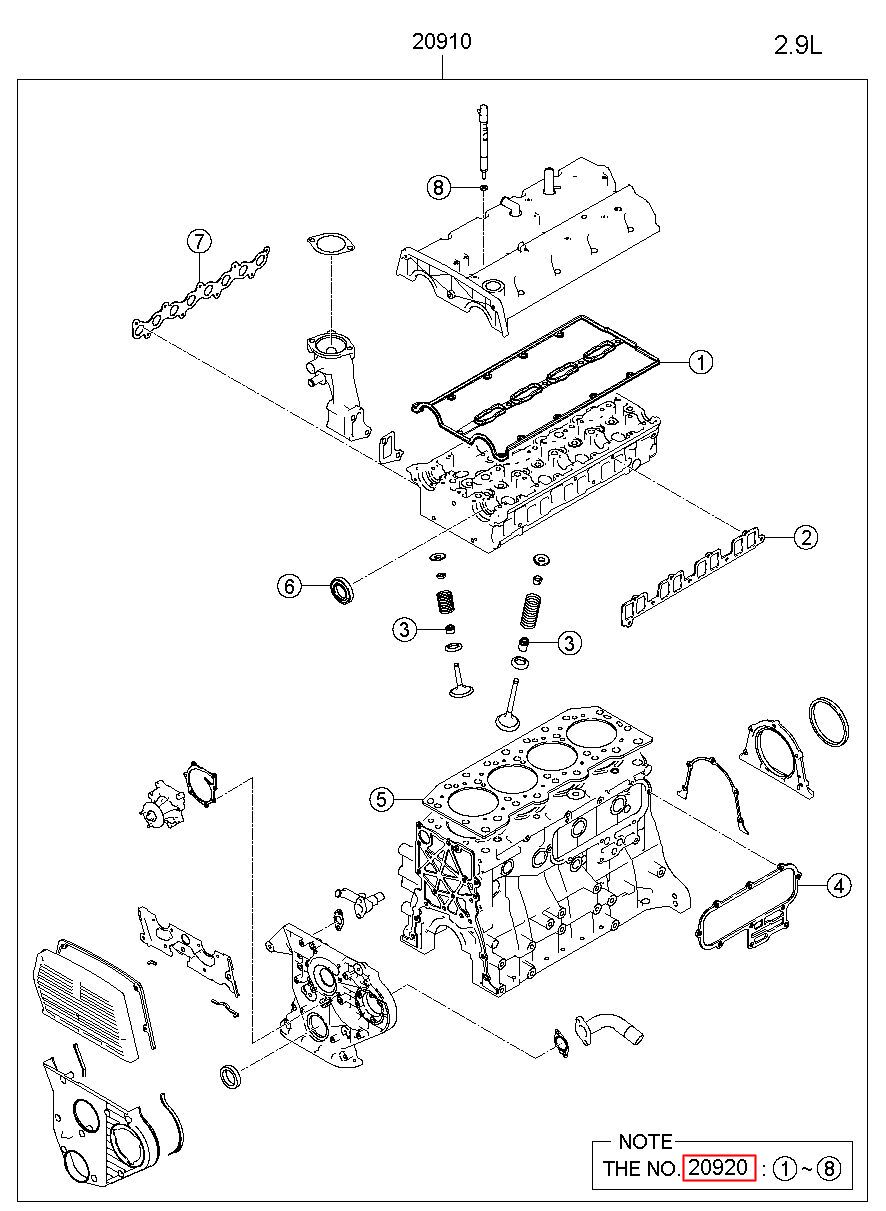 20910

2.9L

8

7

1

2

6

3

3

5

4

NOTE
THE NO. 20920 : ①~⑧