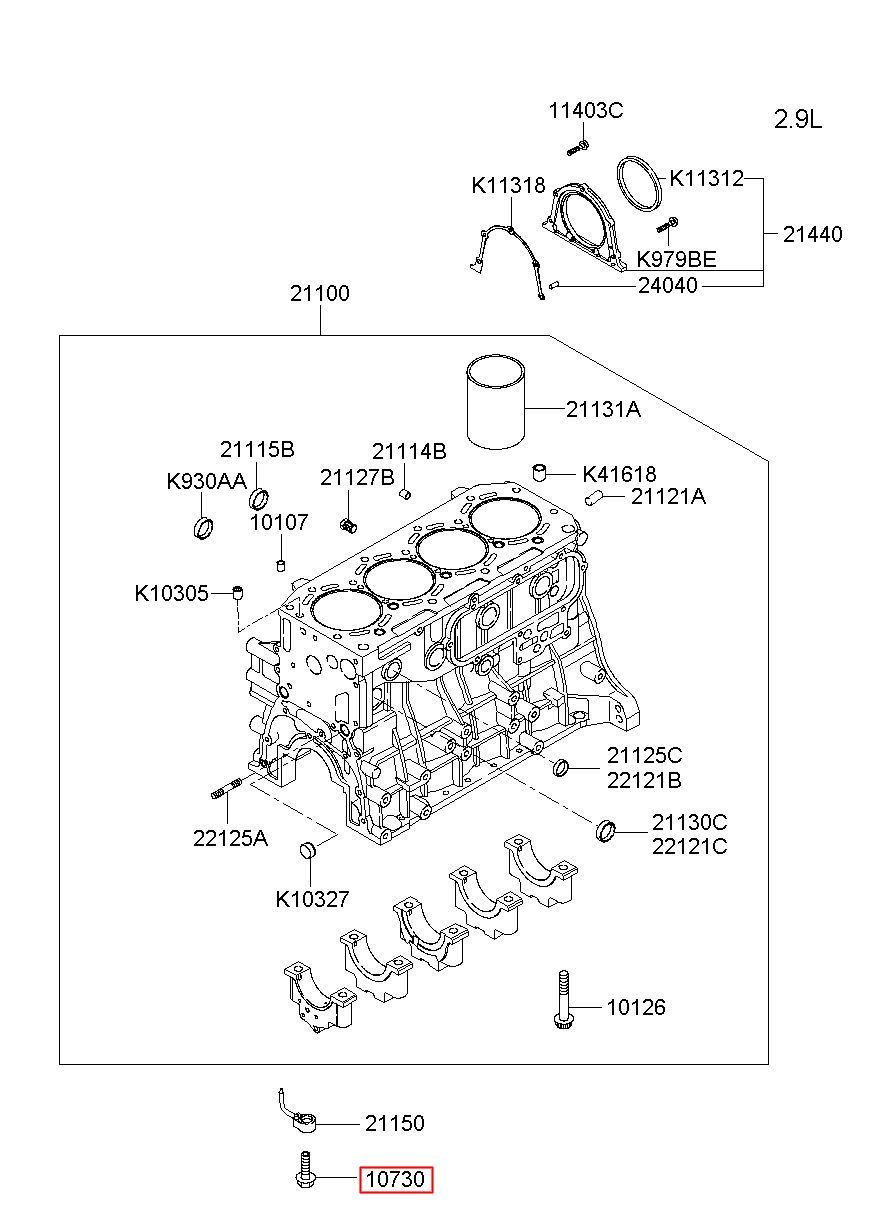 11403C
2.9L
K11318
K11312
21440
K979BE
24040
21100
21131A
21115B
21114B
K930AA
21127B
K41618
21121A
10107
K10305
21125C
22121B
22125A
21130C
22121C
K10327
10126
21150
10730