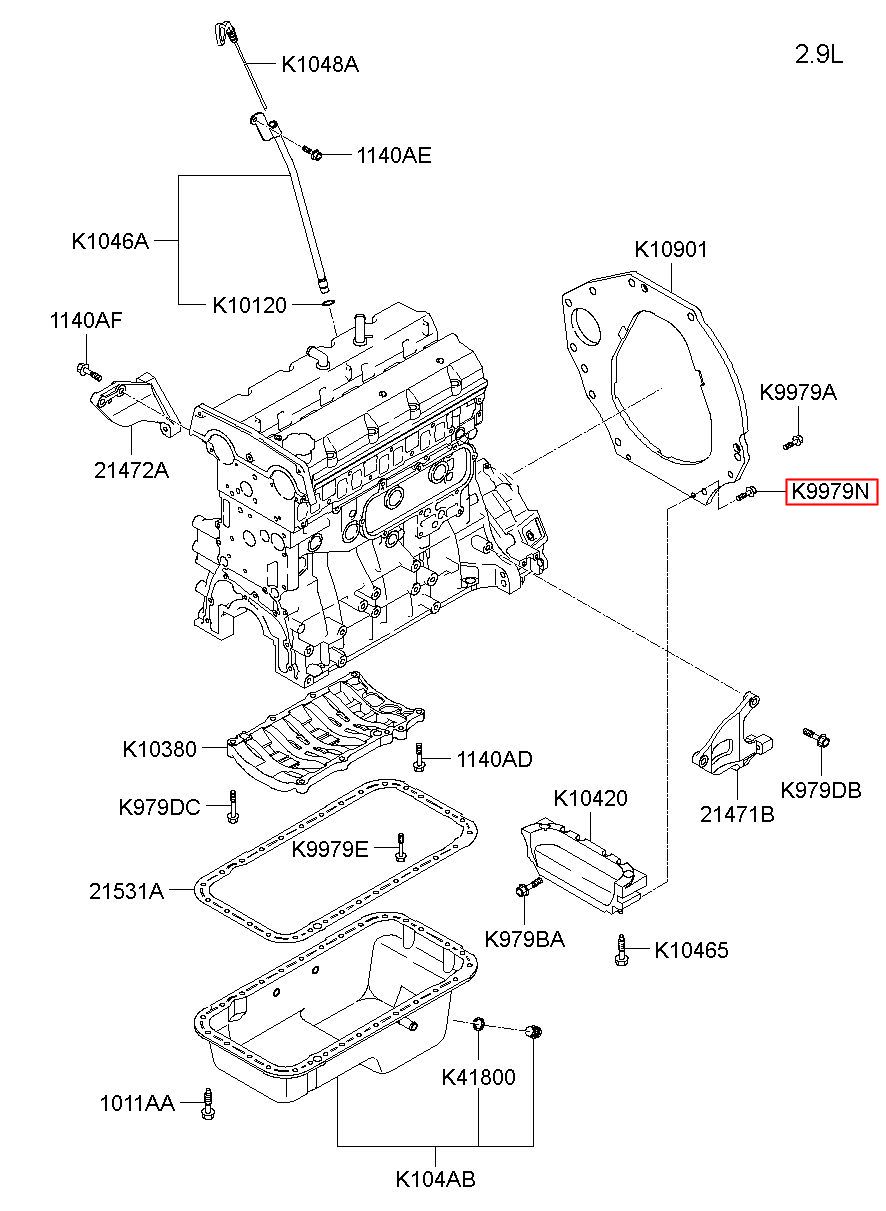 2.9L

K1048A
1140AE
K1046A
K10120
1140AF
21472A
K10901
K9979A
K9979N
K10380
1140AD
K979DC
K9979E
21531A
K10420
21471B
K979DB
K979BA
K10465
K41800
1011AA
K104AB