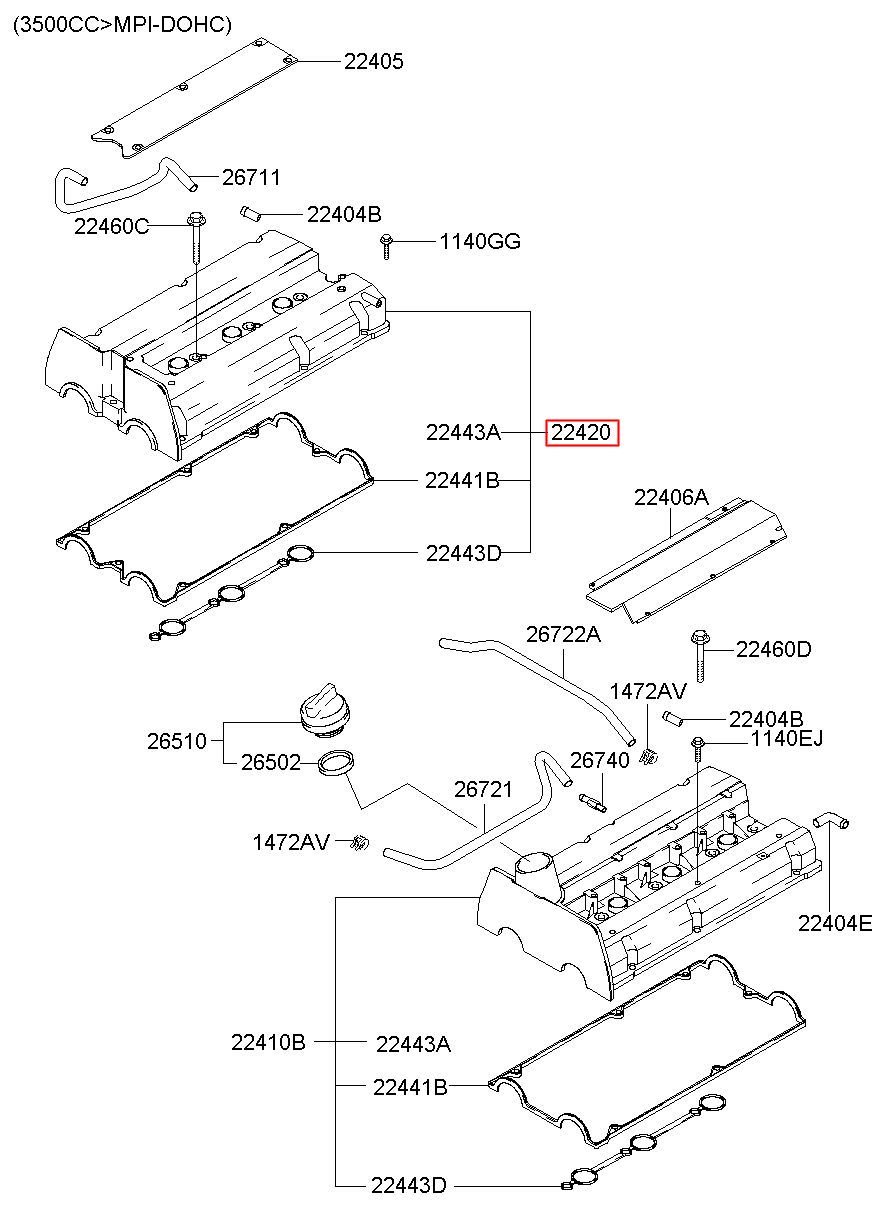 (3500CC>MPI-DOHC)

22405

26711

22460C

22404B

1140GG

22443A

22420

22441B

22443D

22406A

26722A

22460D

1472AV

22404B

1140EJ

26510

26502

26740

26721

1472AV

22404E

22410B

22443A

22441B

22443D