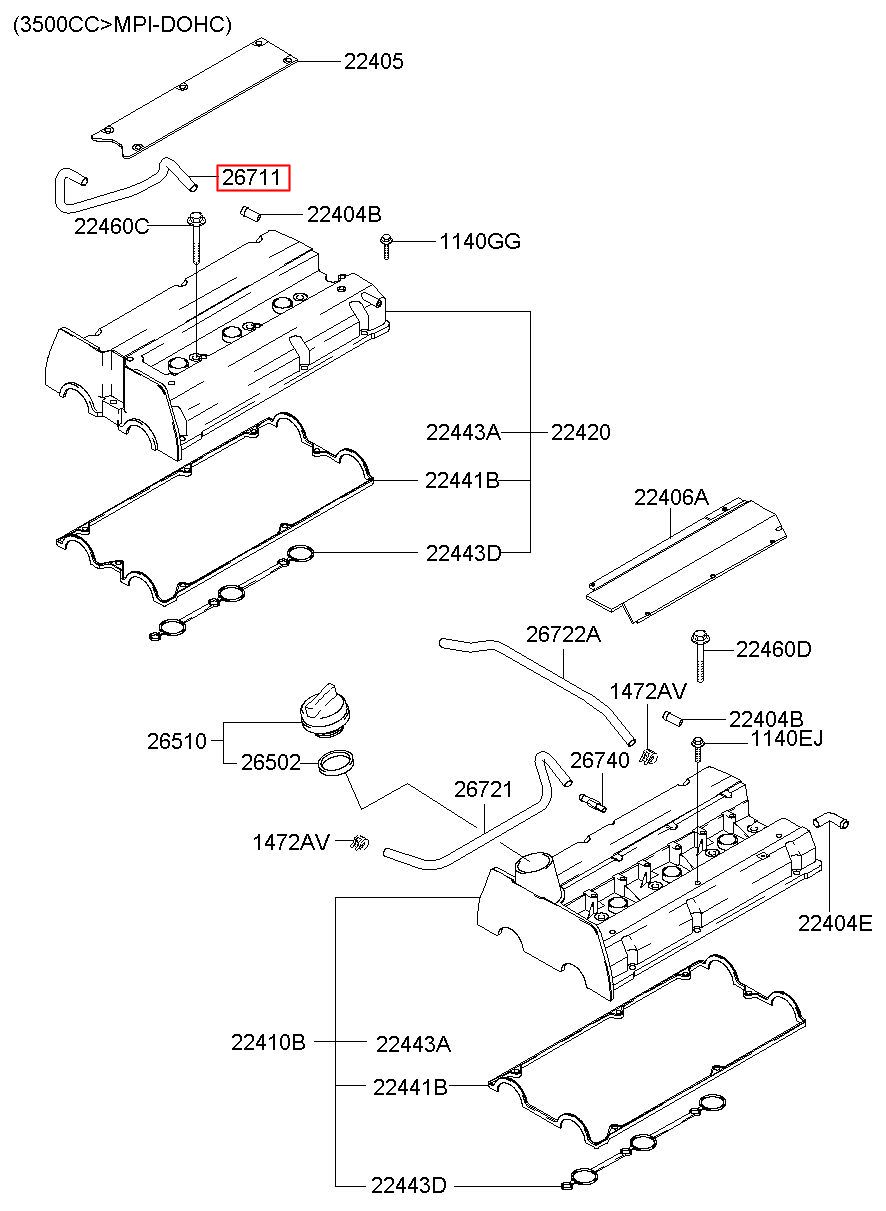 (3500CC>MPI-DOHC)

22405

26711

22460C

22404B

1140GG

22443A

22420

22441B

22443D

22406A

26722A

22460D

1472AV

22404B

1140EJ

26510

26502

26740

26721

1472AV

22404E

22410B

22443A

22441B

22443D