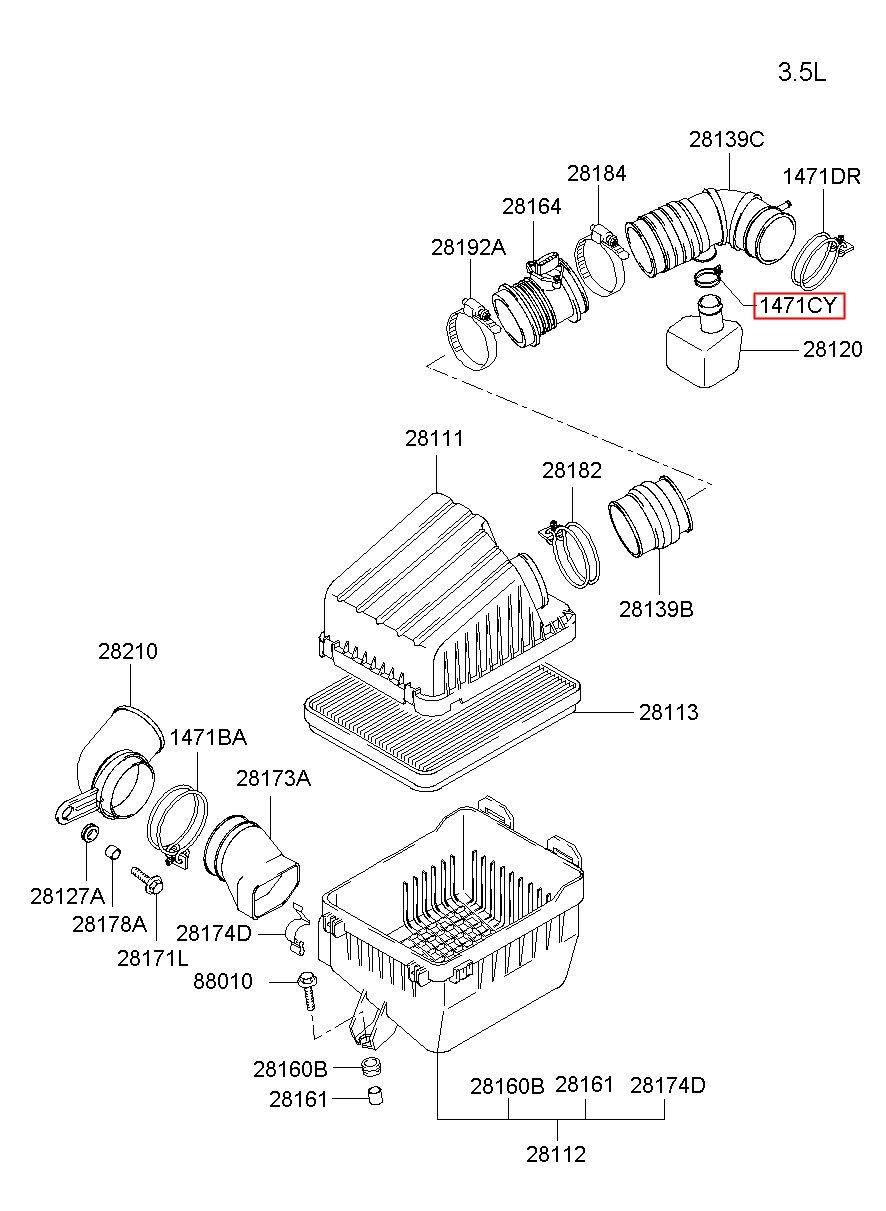 3.5L

28139C
28184
1471DR
28164
28192A
1471CY
28120

28111
28182
28139B

28210
28113
1471BA
28173A
28127A
28178A
28171L
28174D
88010
28160B
28161
28160B 28161 28174D
28112