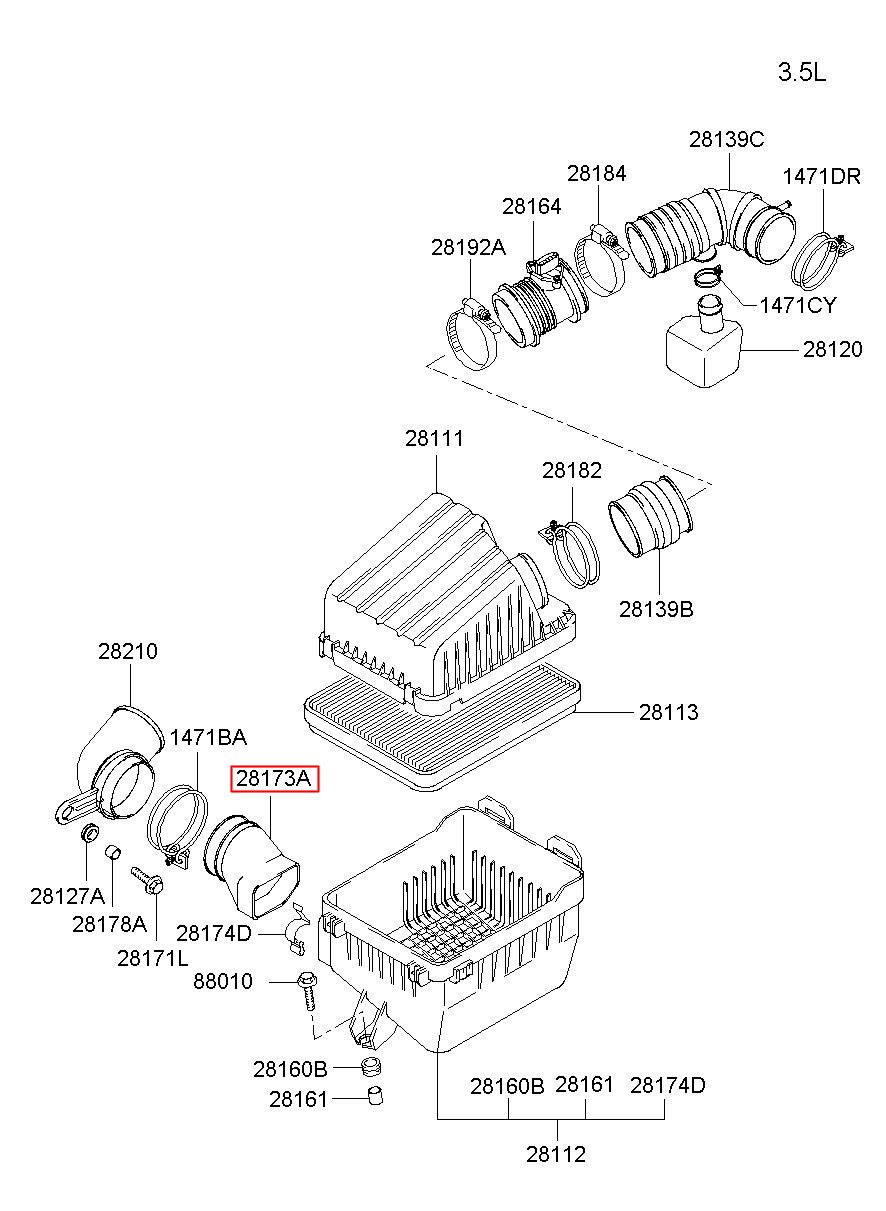 3.5L

28139C
28184
1471DR
28164
28192A
1471CY
28120

28111
28182
28139B

28210
1471BA
28173A
28113
28127A
28178A
28171L
28174D
88010
28160B
28161
28160B 28161 28174D
28112