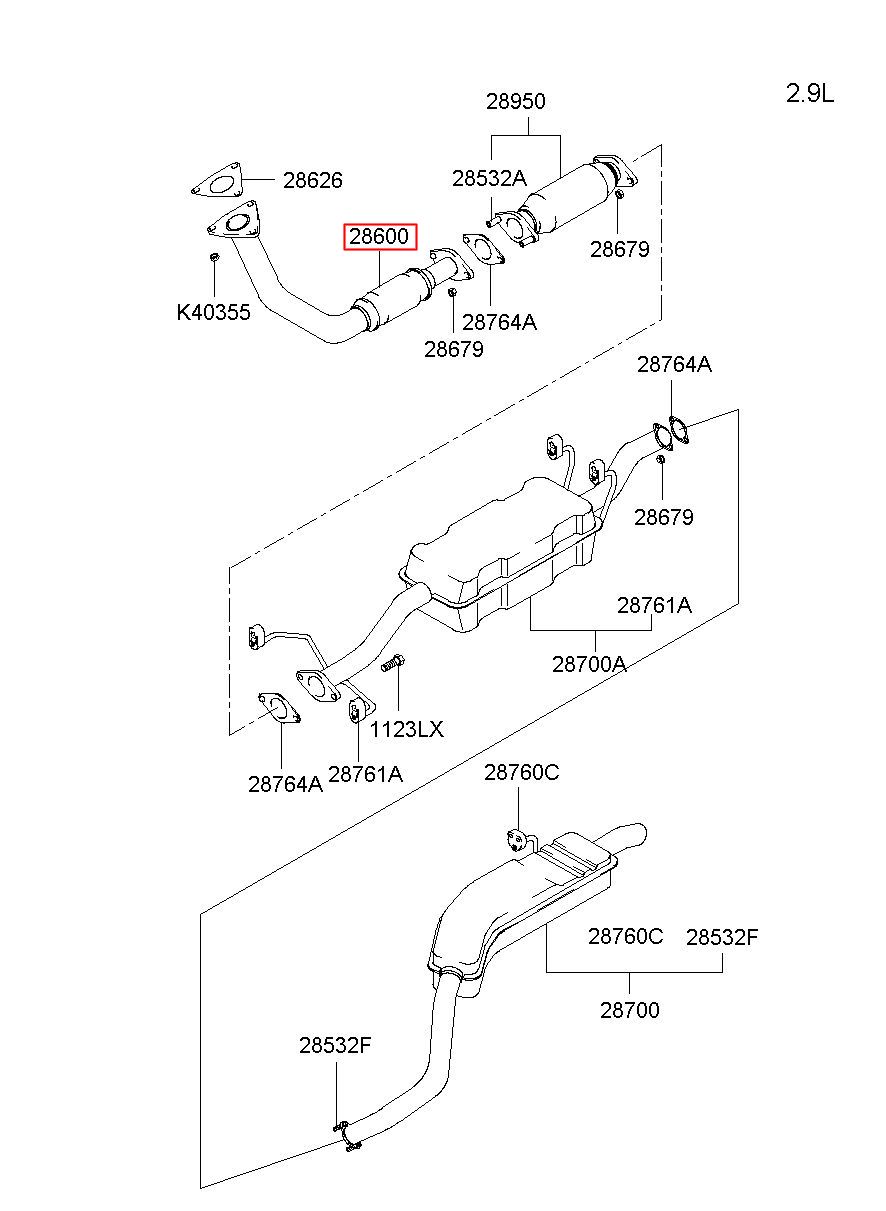 2.9L

28950

28626

28532A

28600

28679

K40355

28764A

28679

28764A

28679

28761A

28700A

1123LX

28764A

28761A

28760C

28760C

28532F

28700

28532F