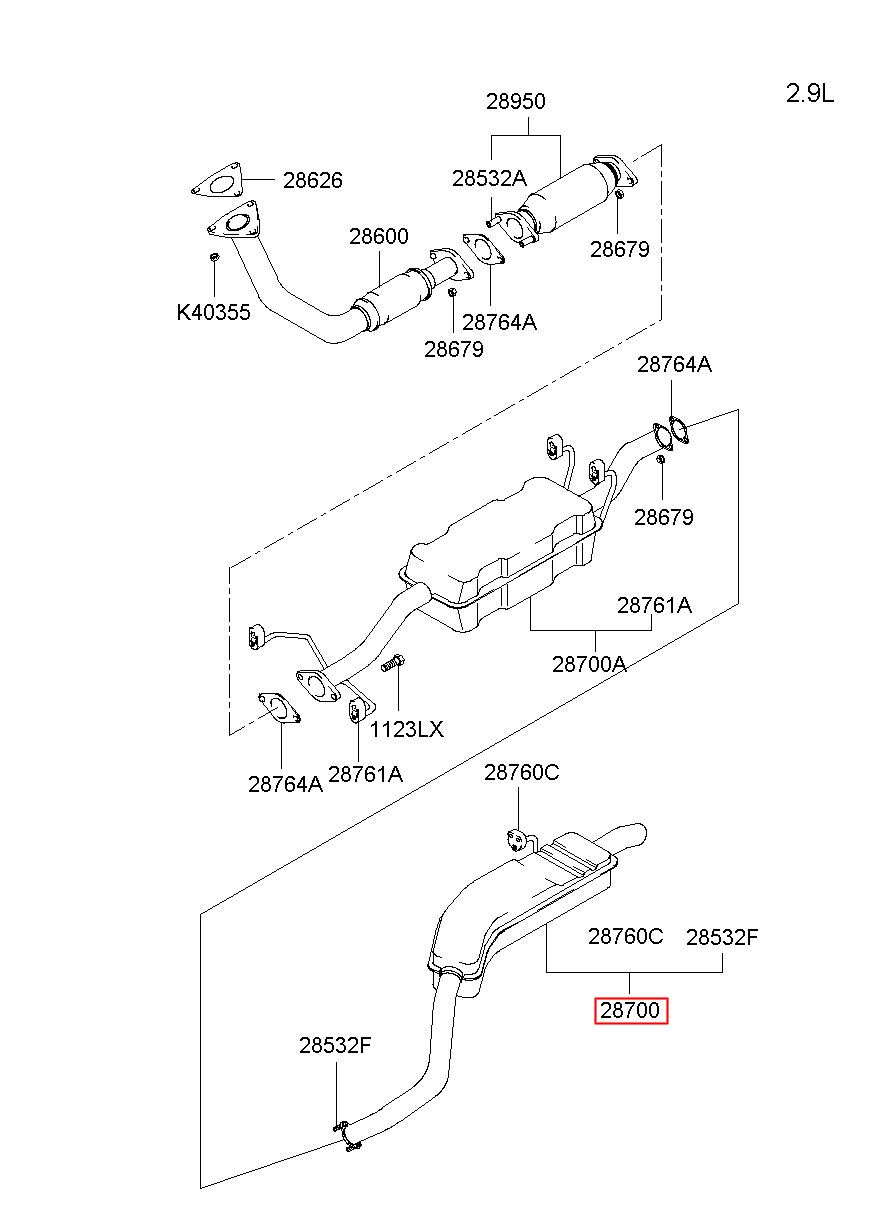 2.9L

28950

28626

28532A

28600

28679

K40355

28764A

28679

28764A

28679

28761A

28700A

1123LX

28764A

28761A

28760C

28760C

28532F

28700

28532F