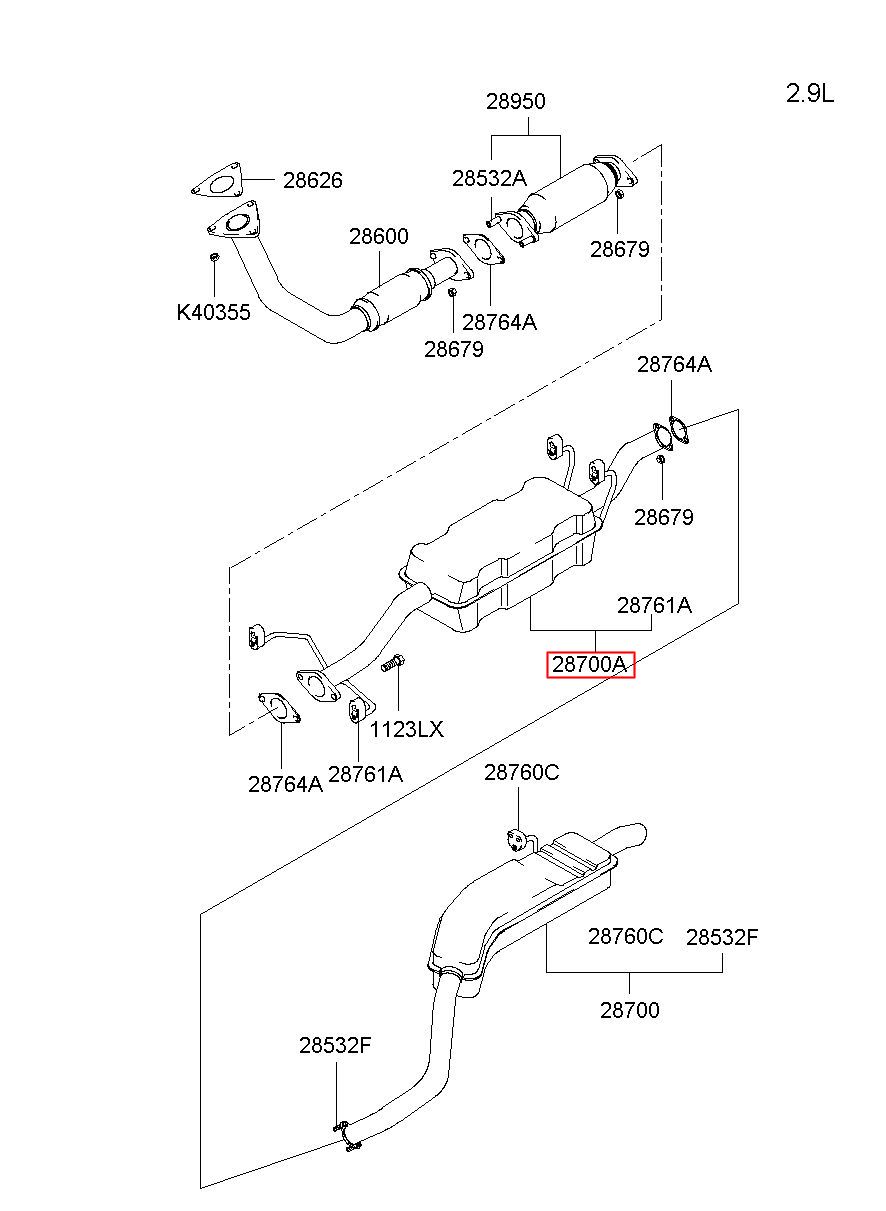 2.9L

28950

28626

28532A

28600

28679

K40355

28764A

28679

28764A

28679

28761A

28700A

1123LX

28764A

28761A

28760C

28760C

28532F

28700

28532F