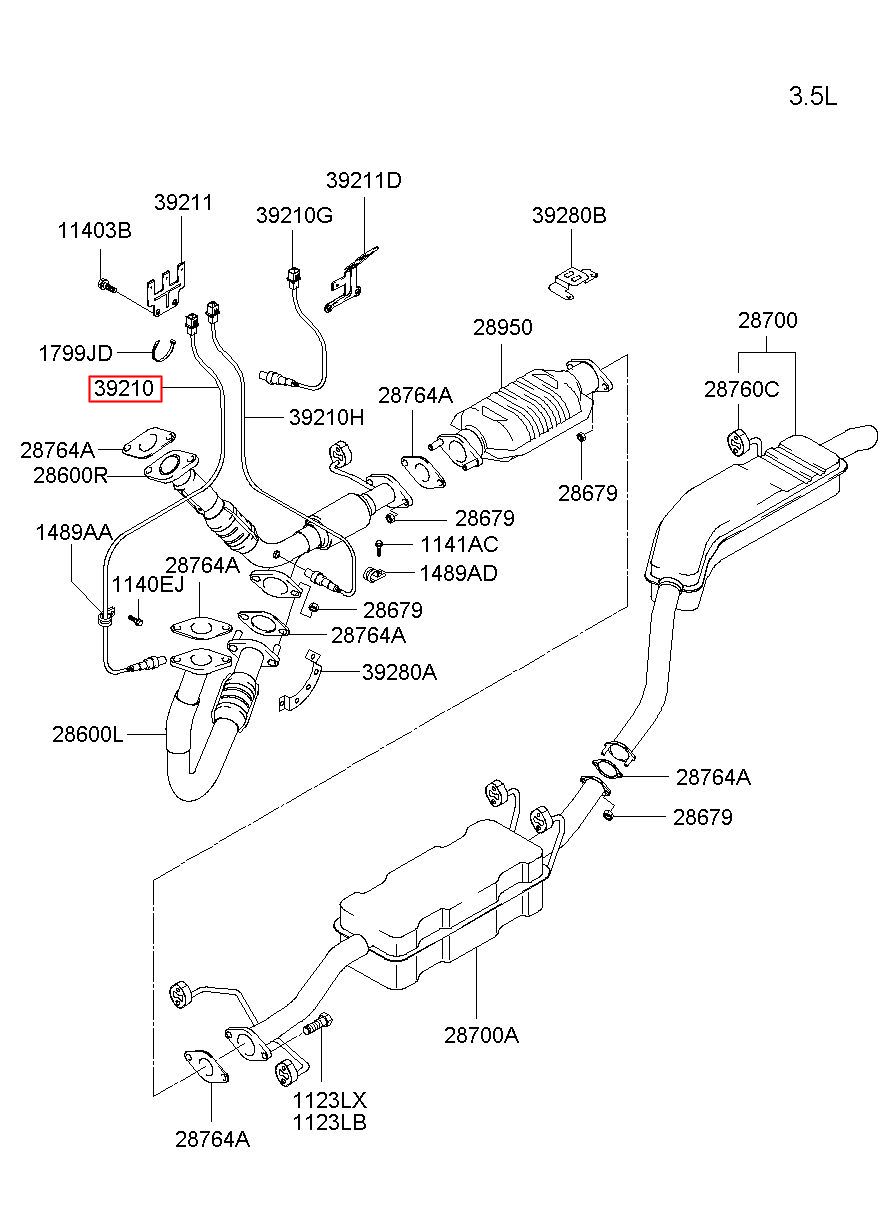 3.5L

39211D
39211
39210G
39280B
11403B
28950
28700
1799JD
39210
28764A
28760C
39210H
28764A
28600R
28679
28679
1489AA
1141AC
28764A
1489AD
1140EJ
28679
28764A
39280A
28600L
28764A
28679
28700A
1123LX
1123LB
28764A