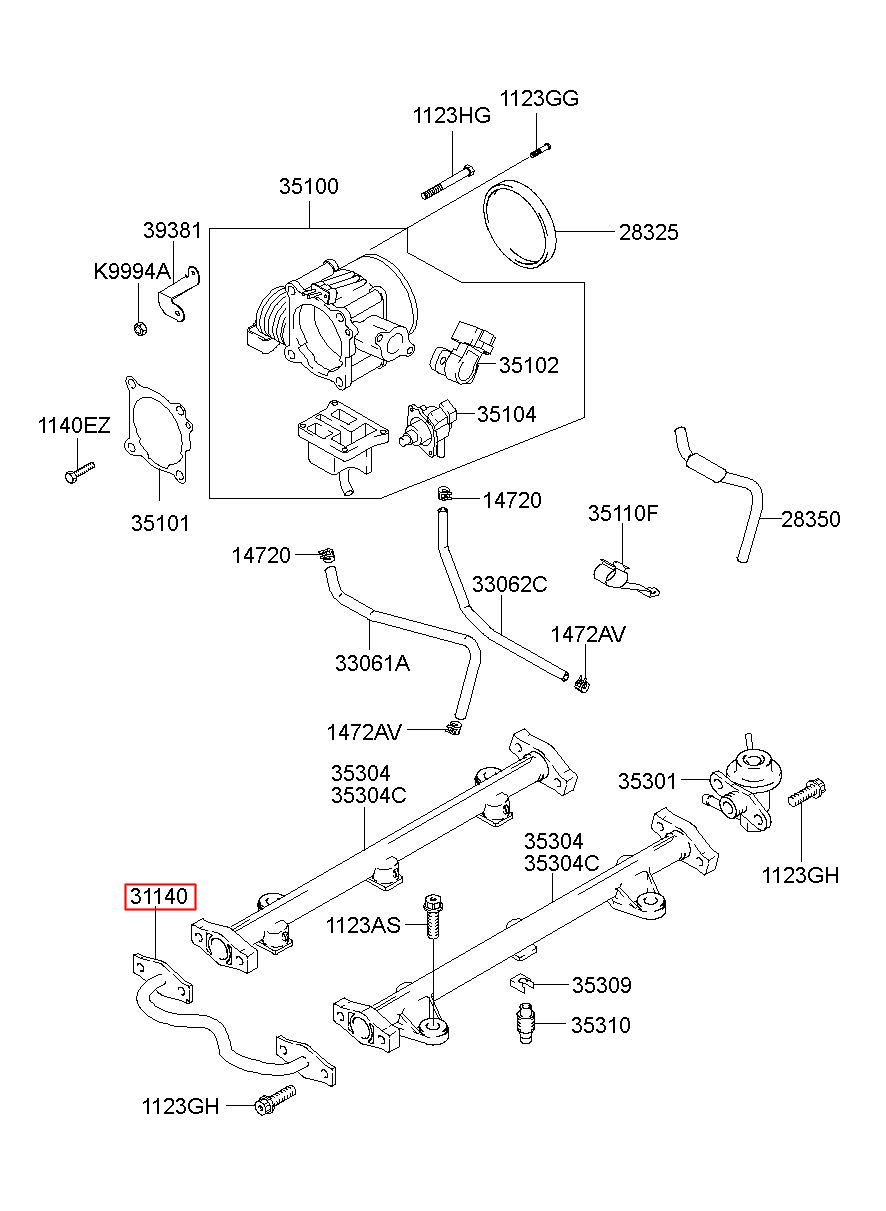 1123HG
1123GG
35100
39381
K9994A
28325
35102
35104
1140EZ
35101
14720
35110F
28350
14720
33062C
33061A
1472AV
1472AV
35304
35304C
35301
35304
35304C
1123GH
31140
1123AS
35309
35310
1123GH