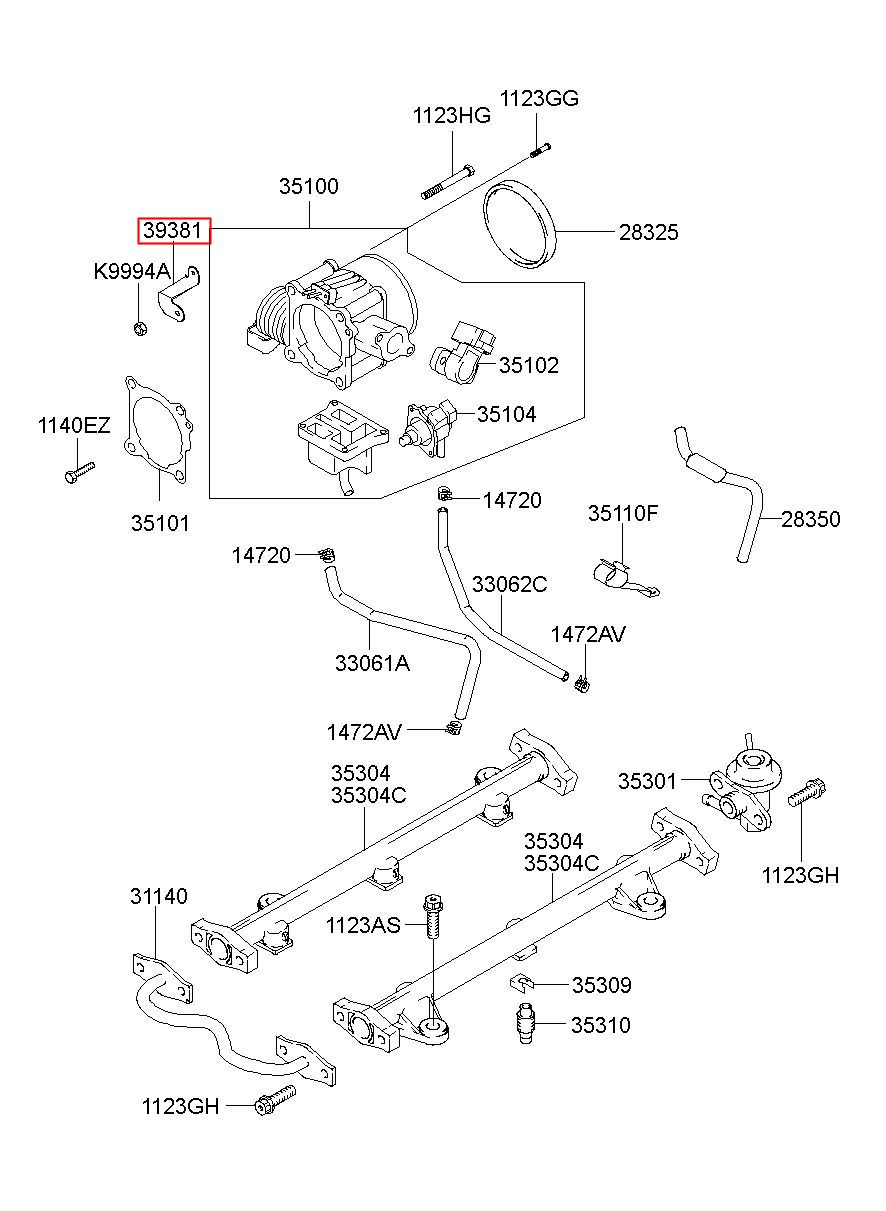 1123HG
1123GG
35100
39381
28325
K9994A
35102
35104
1140EZ
35101
14720
35110F
28350
14720
33062C
1472AV
33061A
1472AV
35304
35304C
35301
35304
35304C
1123GH
31140
1123AS
35309
35310
1123GH