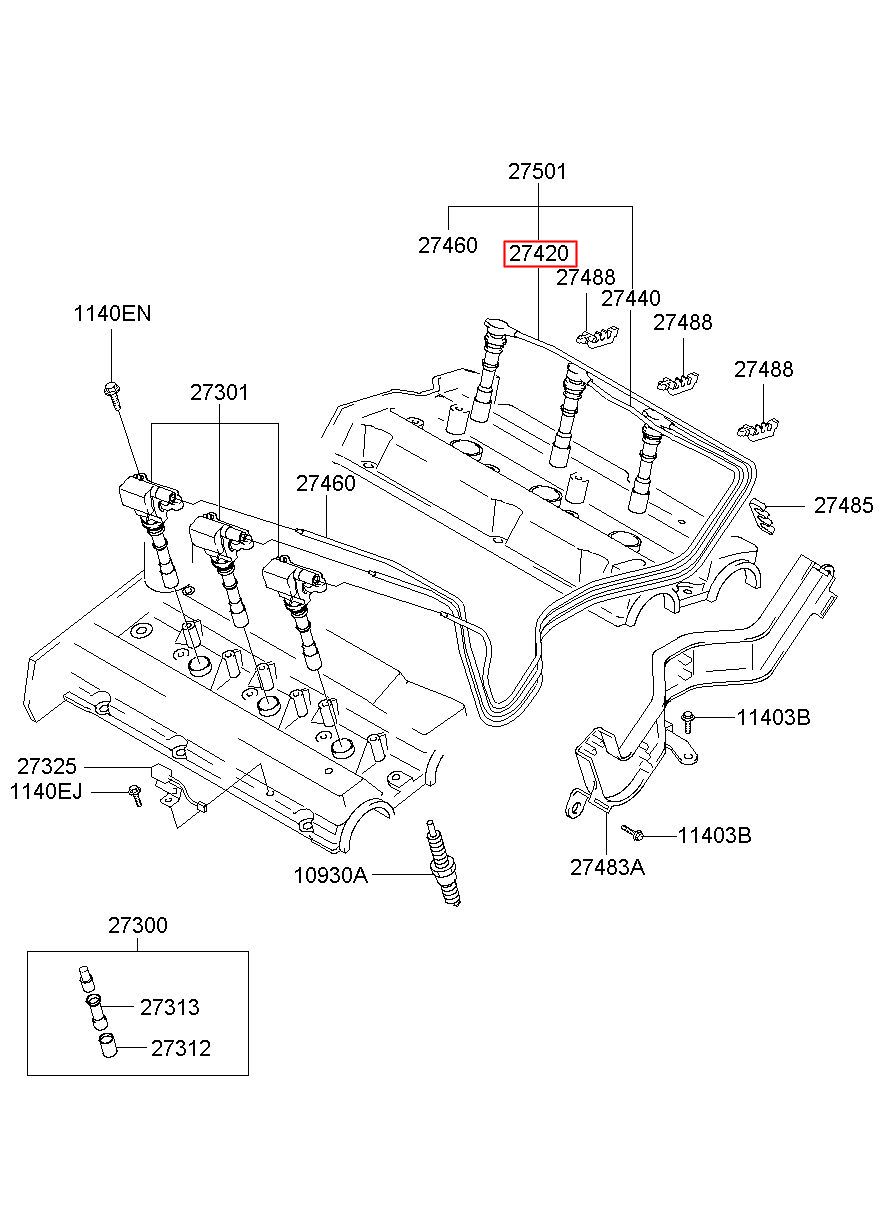 27501
27460
27420
27488
27440
27488
27488
1140EN
27301
27460
27485
11403B
27325
1140EJ
11403B
27483A
10930A
27300
27313
27312