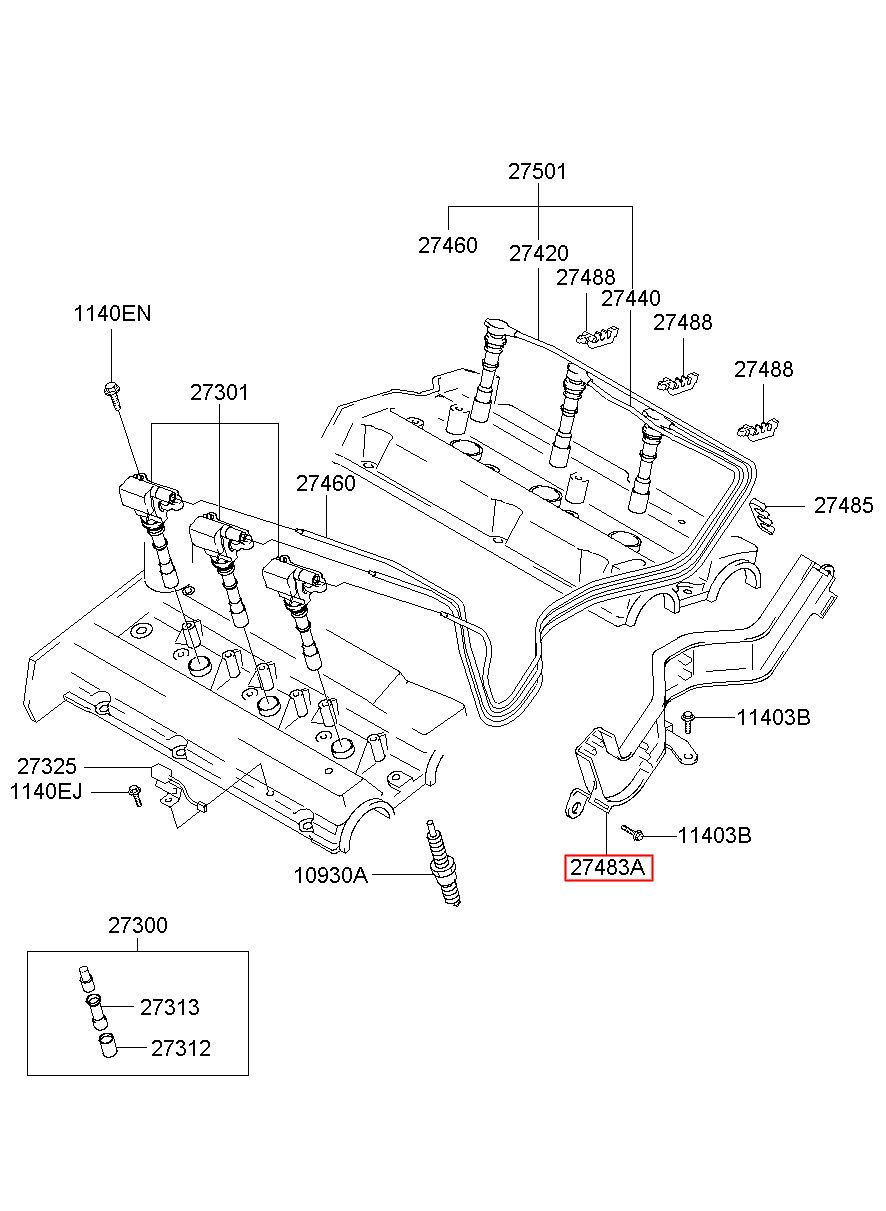 27501
27460
27420
27488
27440
27488
27488
1140EN
27301
27460
27485
11403B
27325
1140EJ
11403B
27483A
10930A
27300
27313
27312