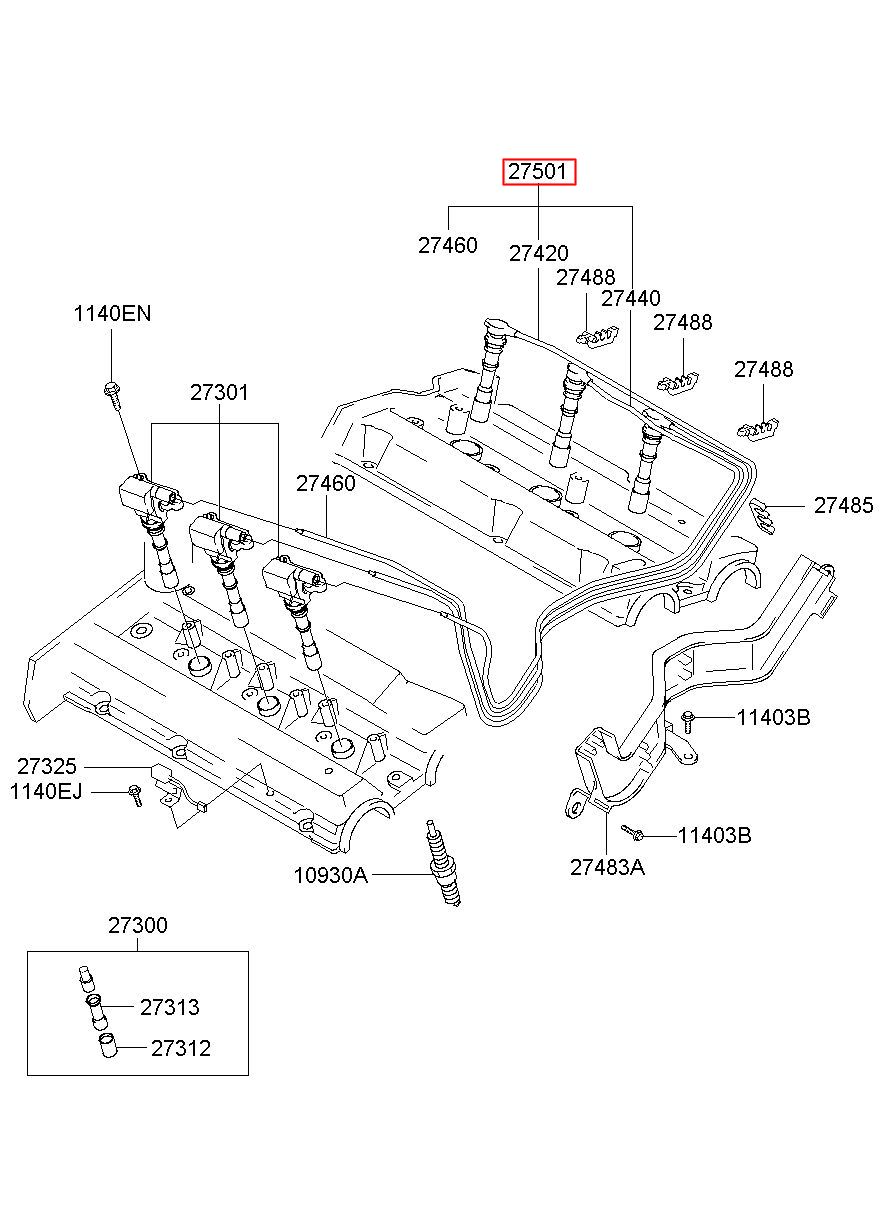 27501
27460
27420
27488
27440
27488
27488
1140EN
27301
27460
27485
11403B
27325
1140EJ
11403B
27483A
10930A
27300
27313
27312