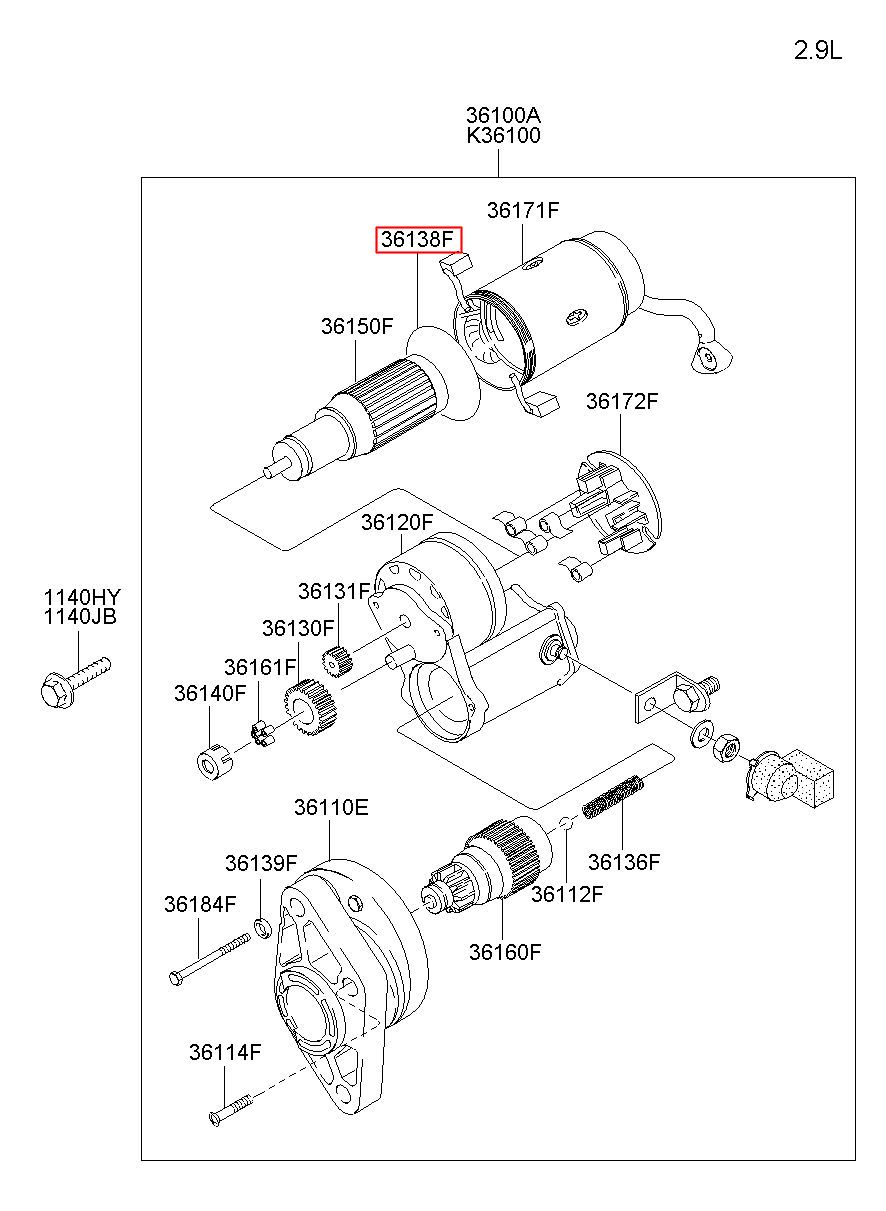 2.9L

36100A
K36100

36171F
36138F
36150F
36172F
36120F
1140HY
1140JB
36131F
36130F
36161F
36140F
36110E
36139F
36136F
36112F
36184F
36160F
36114F