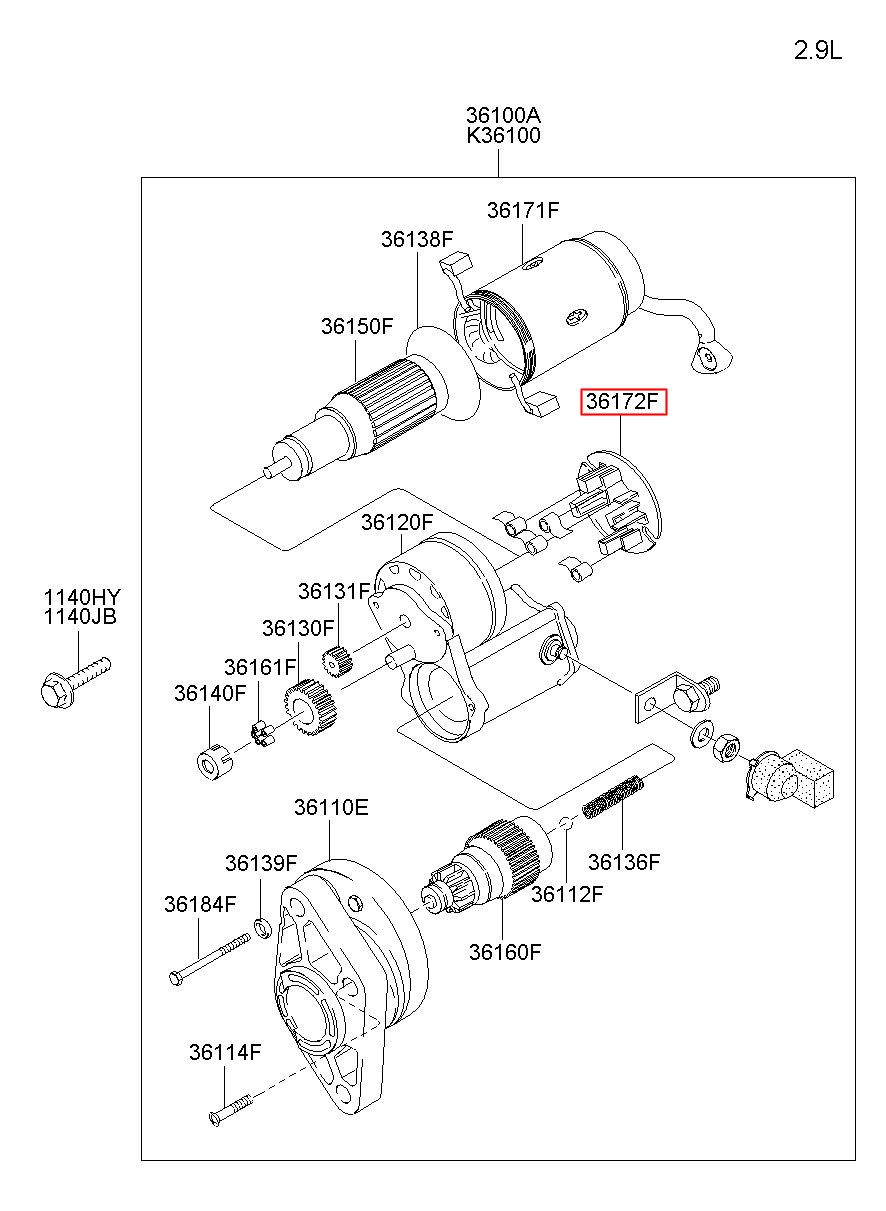 2.9L

36100A
K36100

36171F
36138F
36150F
36172F
36120F
36131F
36130F
36161F
36140F
1140HY
1140JB
36110E
36139F
36184F
36136F
36112F
36160F
36114F