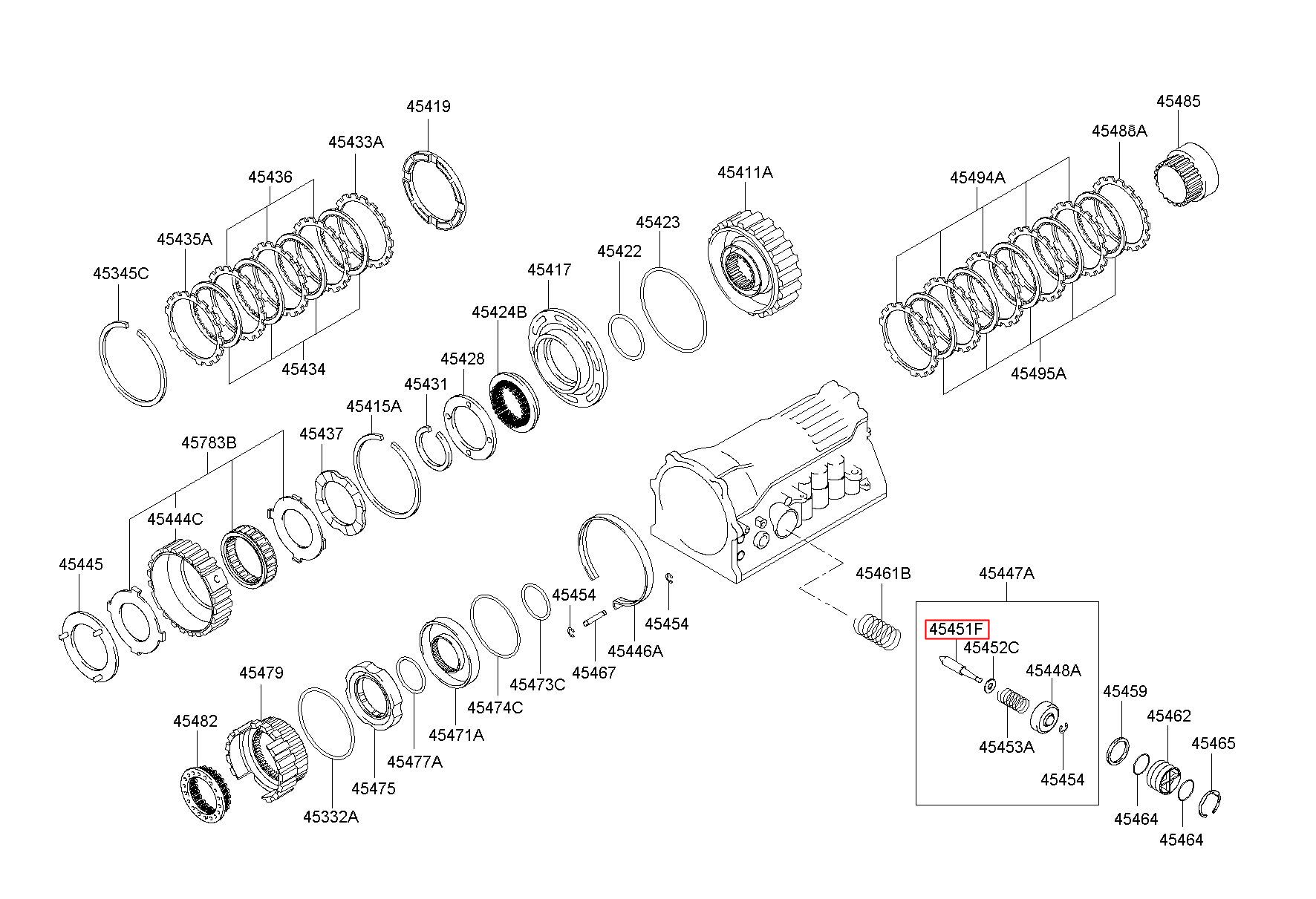 45419
45433A
45436
45435A
45345C
45434
45411A
45423
45422
45417
45424B
45428
45431
45415A
45437
45783B
45444C
45445
45485
45488A
45494A
45495A
45461B
45447A
45451F
45452C
45448A
45453A
45454
45459
45462
45465
45464
45464
45454
45454
45446A
45467
45473C
45474C
45471A
45477A
45475
45332A
45479
45482