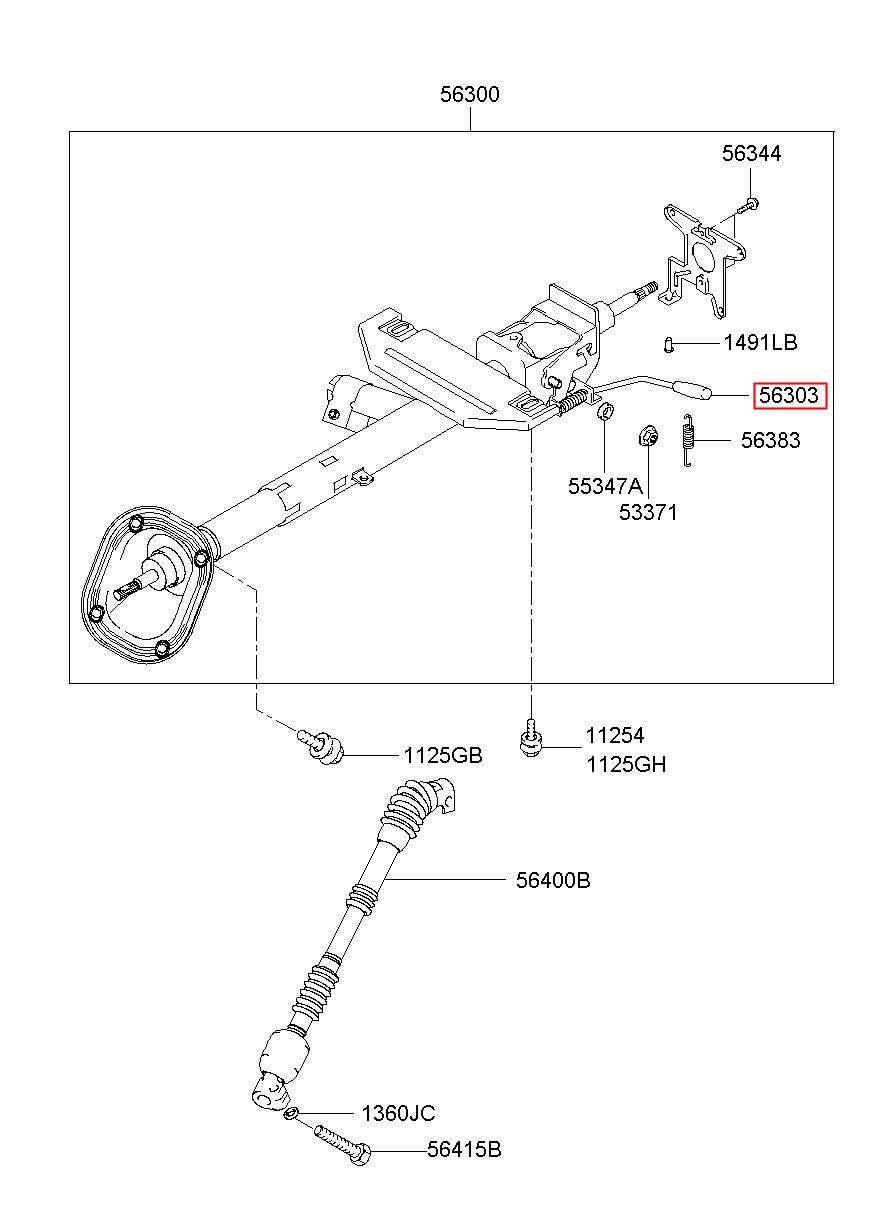 56300

56344

1491LB

56303

56383

55347A

53371

1125GB

11254
1125GH

56400B

1360JC

56415B