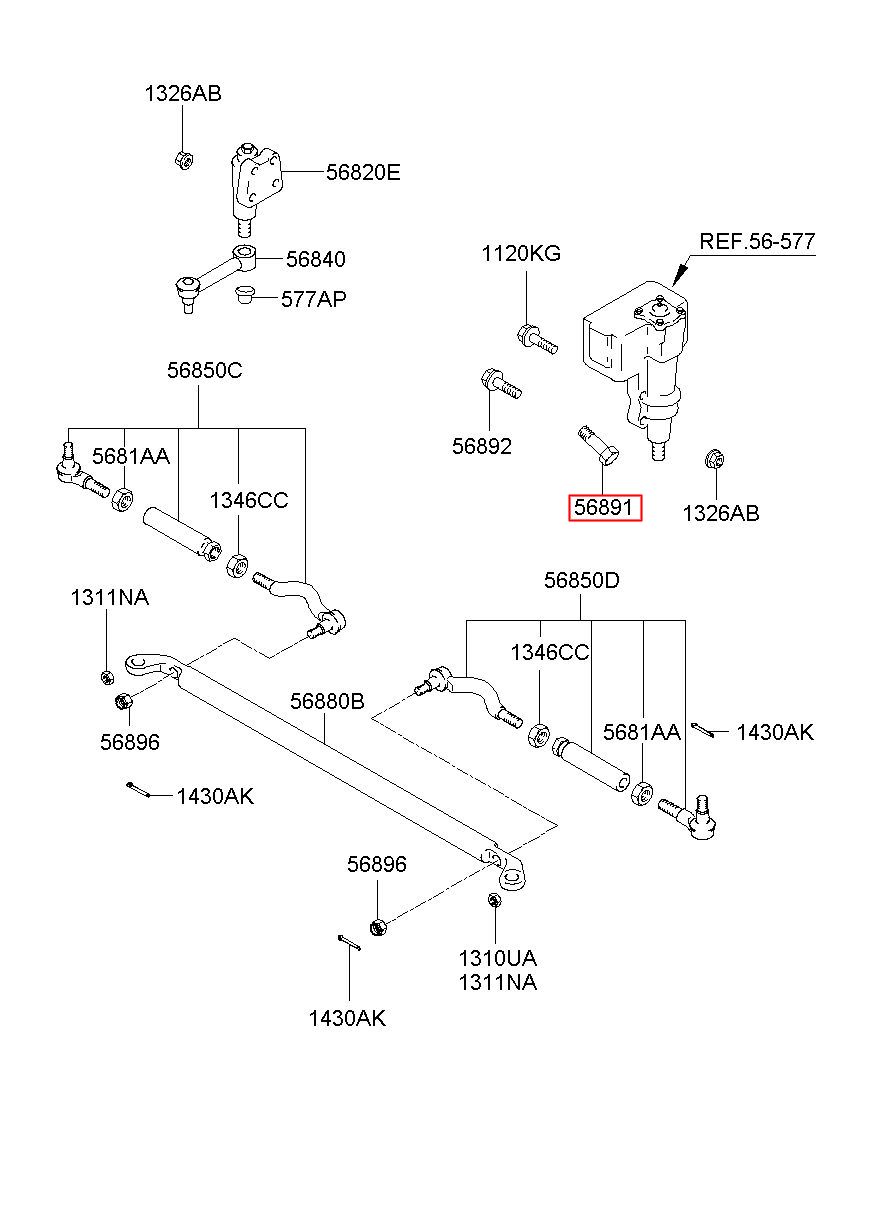 1326AB
56820E
56840
577AP
1120KG
REF.56-577
56850C
5681AA
1346CC
56892
56891
1326AB
1311NA
56850D
1346CC
56880B
5681AA
1430AK
56896
1430AK
56896
1310UA
1311NA
1430AK