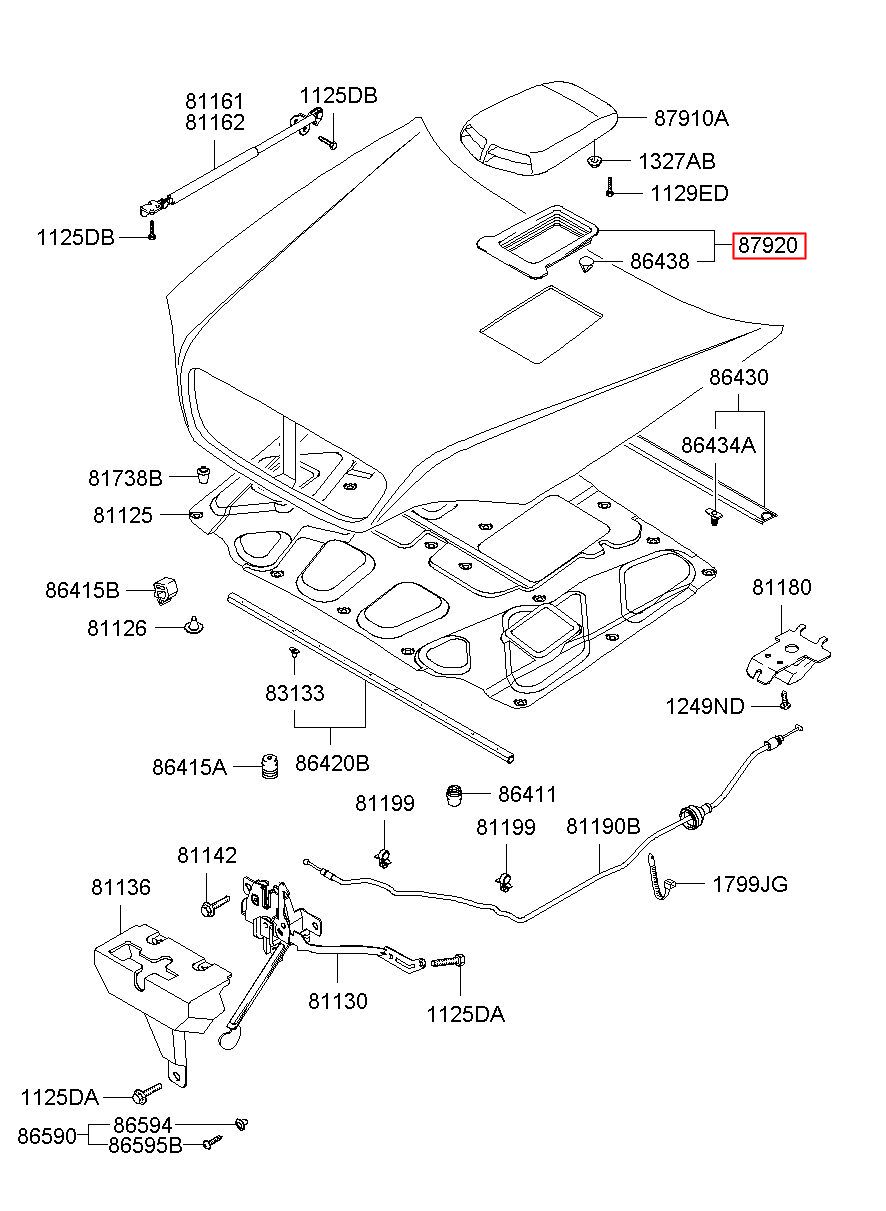 81161
81162
1125DB
87910A
1327AB
1129ED
1125DB
87920
86438
86430
86434A
81738B
81125
86415B
81126
81180
1249ND
83133
86415A
86420B
86411
81199
81199
81190B
81142
81136
1799JG
81130
1125DA
1125DA
86590
86594
86595B