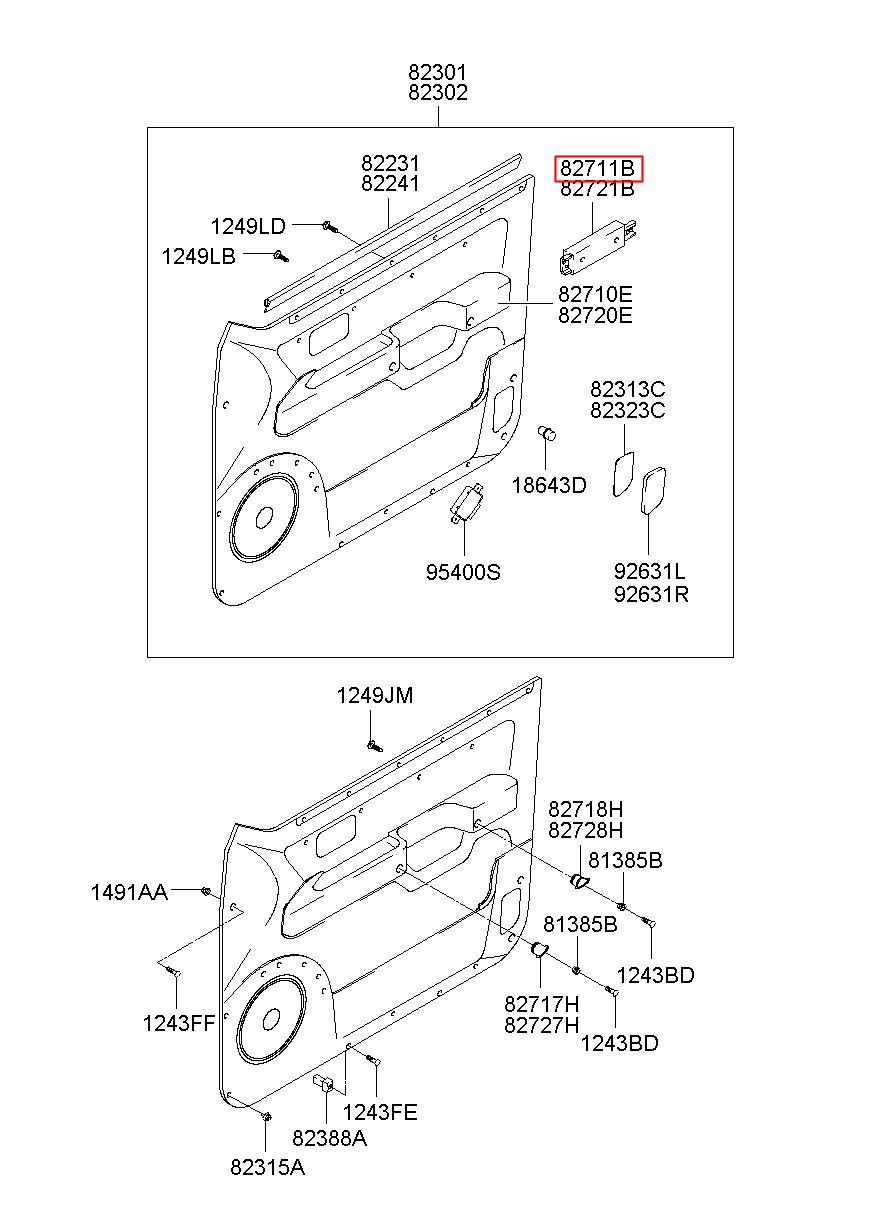 82301
82302

82231
82241

82711B
82721B

1249LD

1249LB

82710E
82720E

82313C
82323C

18643D

95400S

92631L
92631R

1249JM

82718H
82728H

81385B

1491AA

81385B

1243BD

1243FF

82717H
82727H

1243BD

1243FE

82388A

82315A