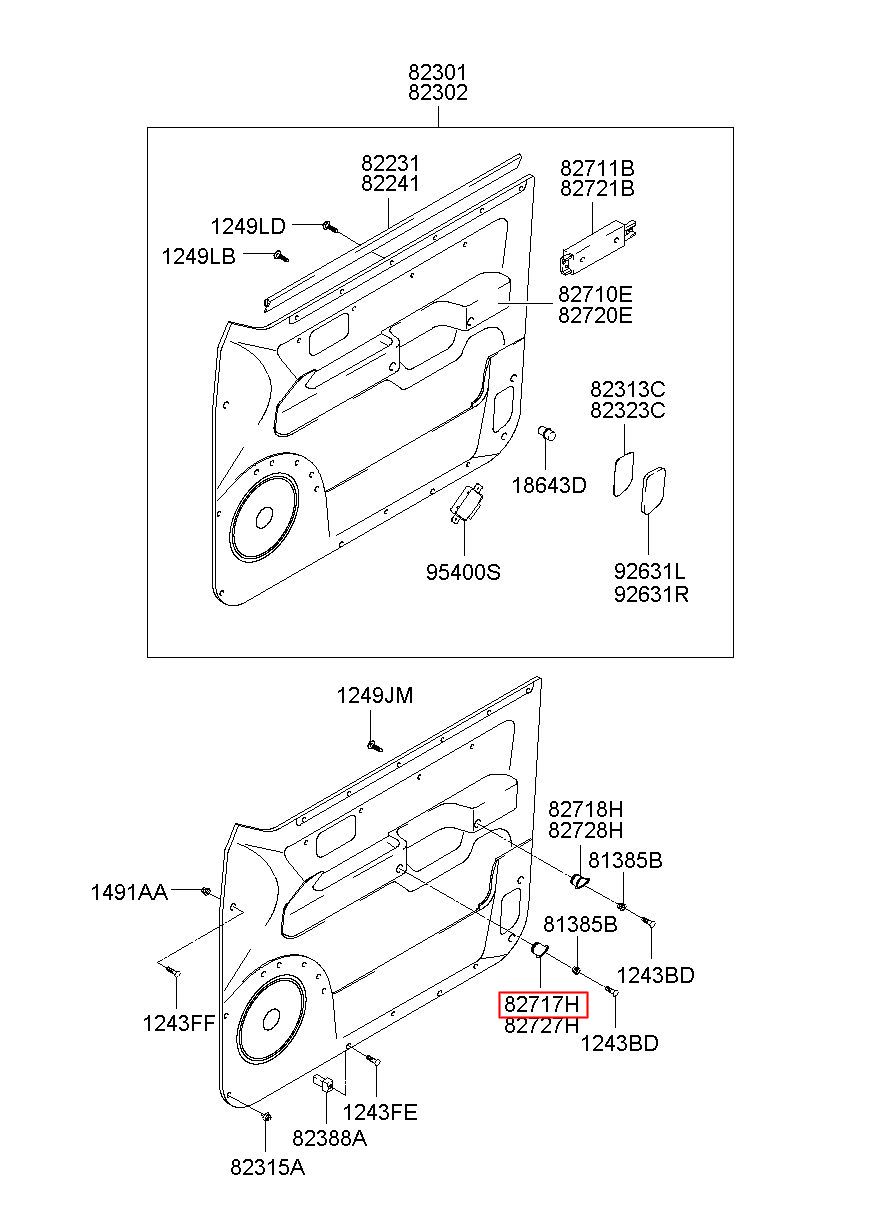 82301
82302

82231
82241

82711B
82721B

1249LD

1249LB

82710E
82720E

82313C
82323C

18643D

95400S

92631L
92631R

1249JM

82718H
82728H

81385B

1491AA

81385B

1243BD

1243FF

82717H
82727H

1243BD

1243FE

82388A

82315A