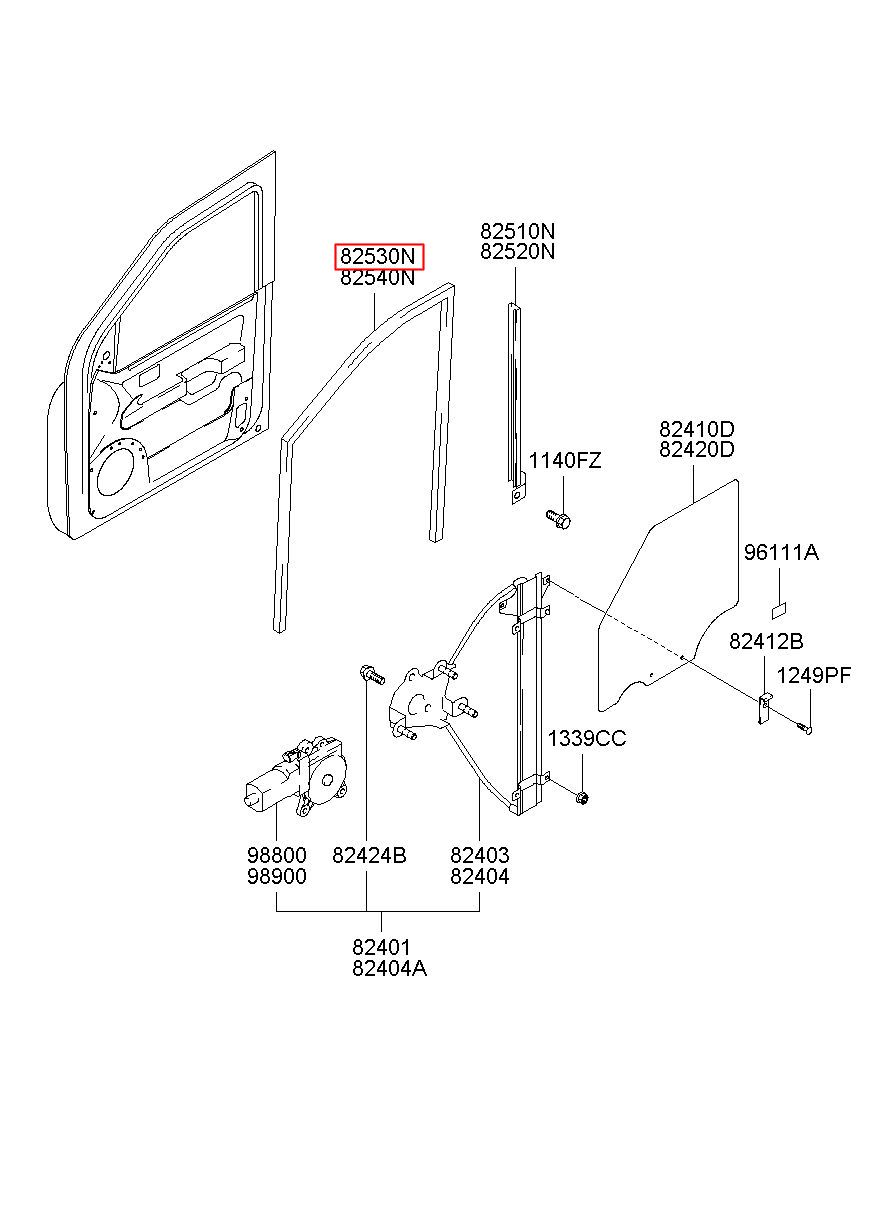 82530N
82540N

82510N
82520N

1140FZ

82410D
82420D

96111A

82412B

1249PF

1339CC

98800
98900

82424B

82403
82404

82401
82404A