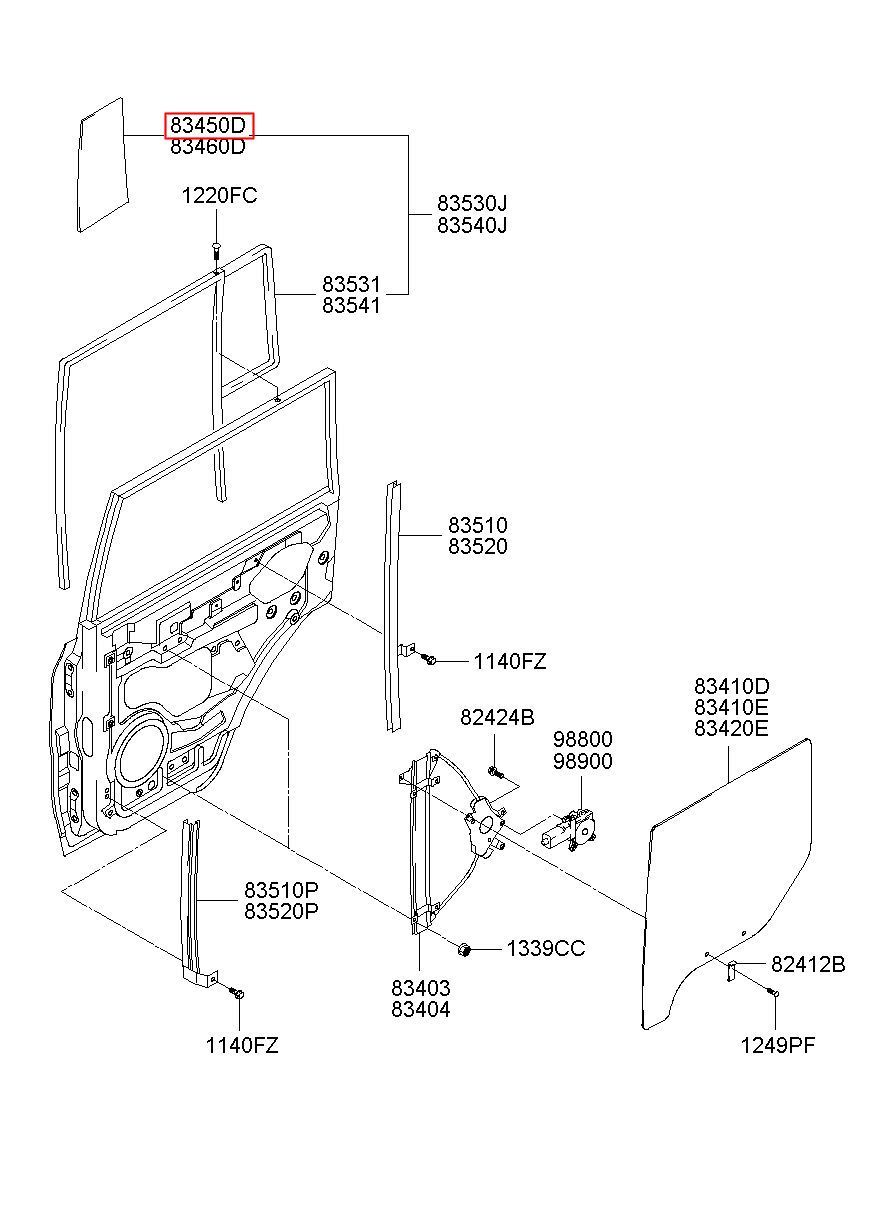 83450D
83460D

1220FC

83530J
83540J

83531
83541

83510
83520

1140FZ

83410D
83410E
83420E

82424B

98800
98900

83510P
83520P

1339CC

82412B

83403
83404

1140FZ

1249PF