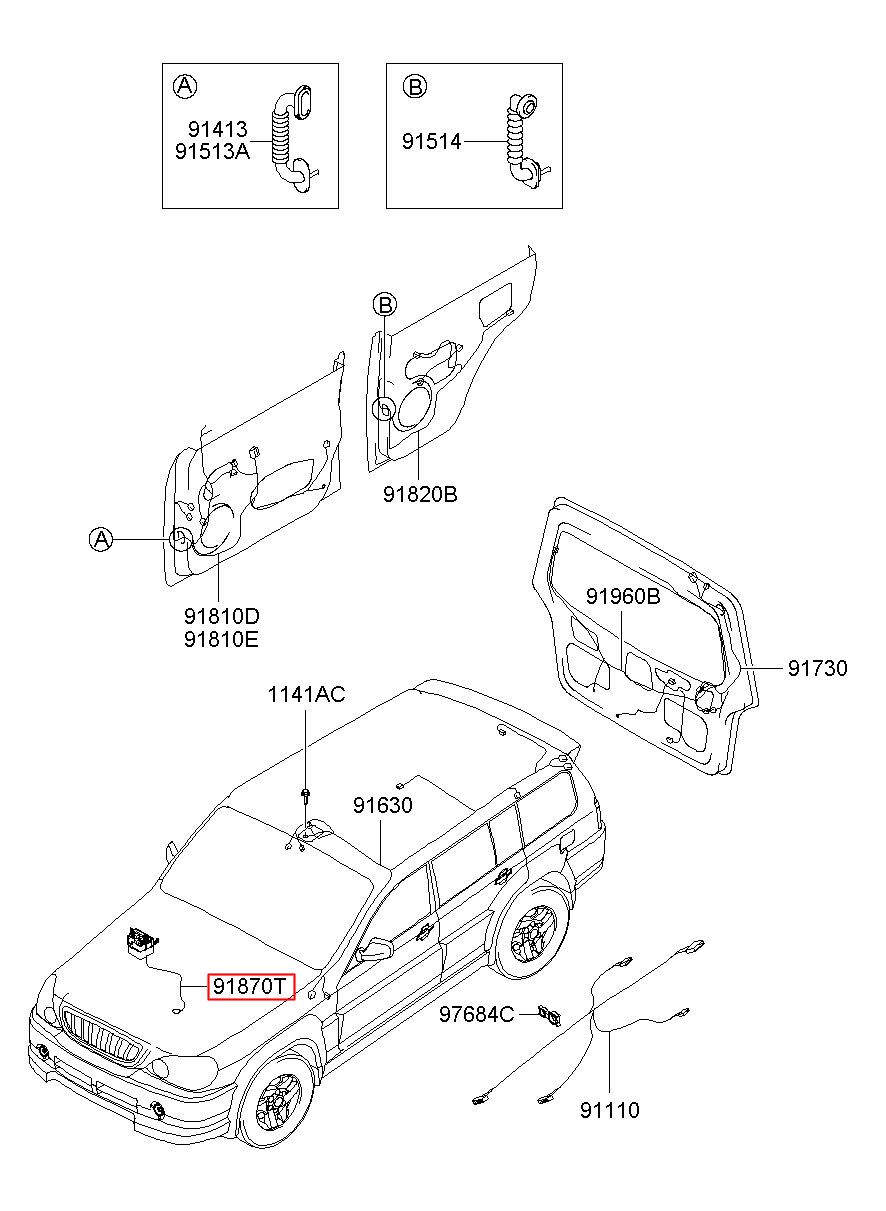 A
91413
91513A

B
91514

B

91820B

A

91810D
91810E

91960B

91730

1141AC

91630

91870T

97684C

91110