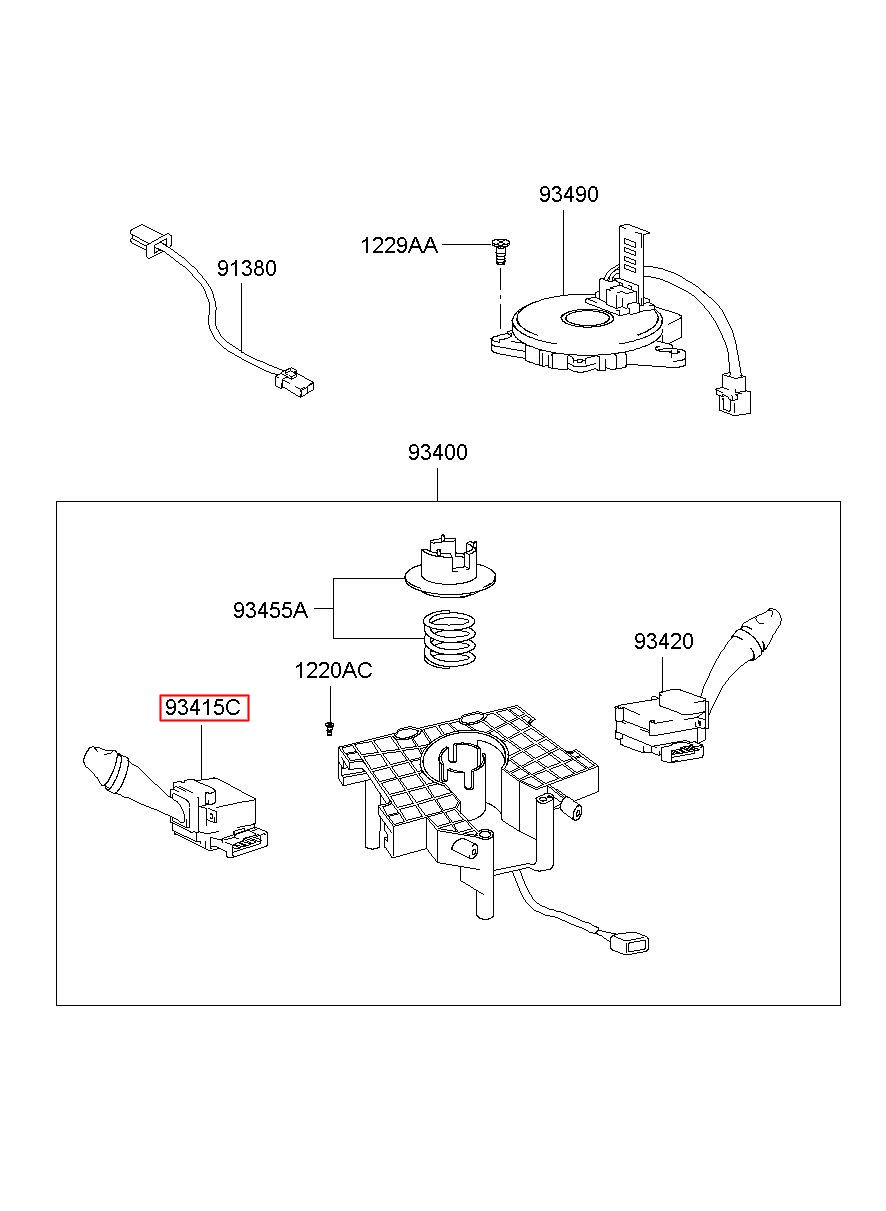 93490
1229AA
91380
93400
93455A
93420
1220AC
93415C