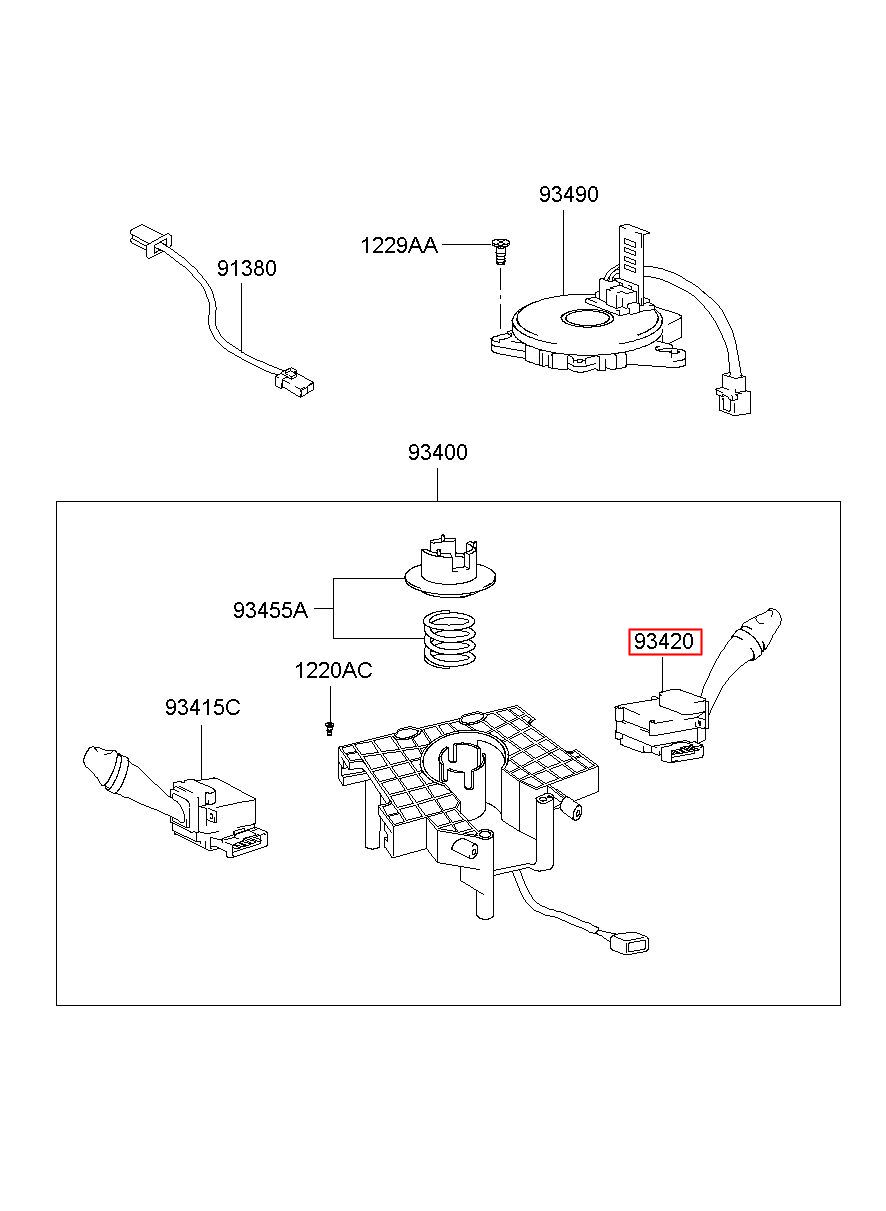 93490
1229AA
91380
93400
93455A
93420
1220AC
93415C