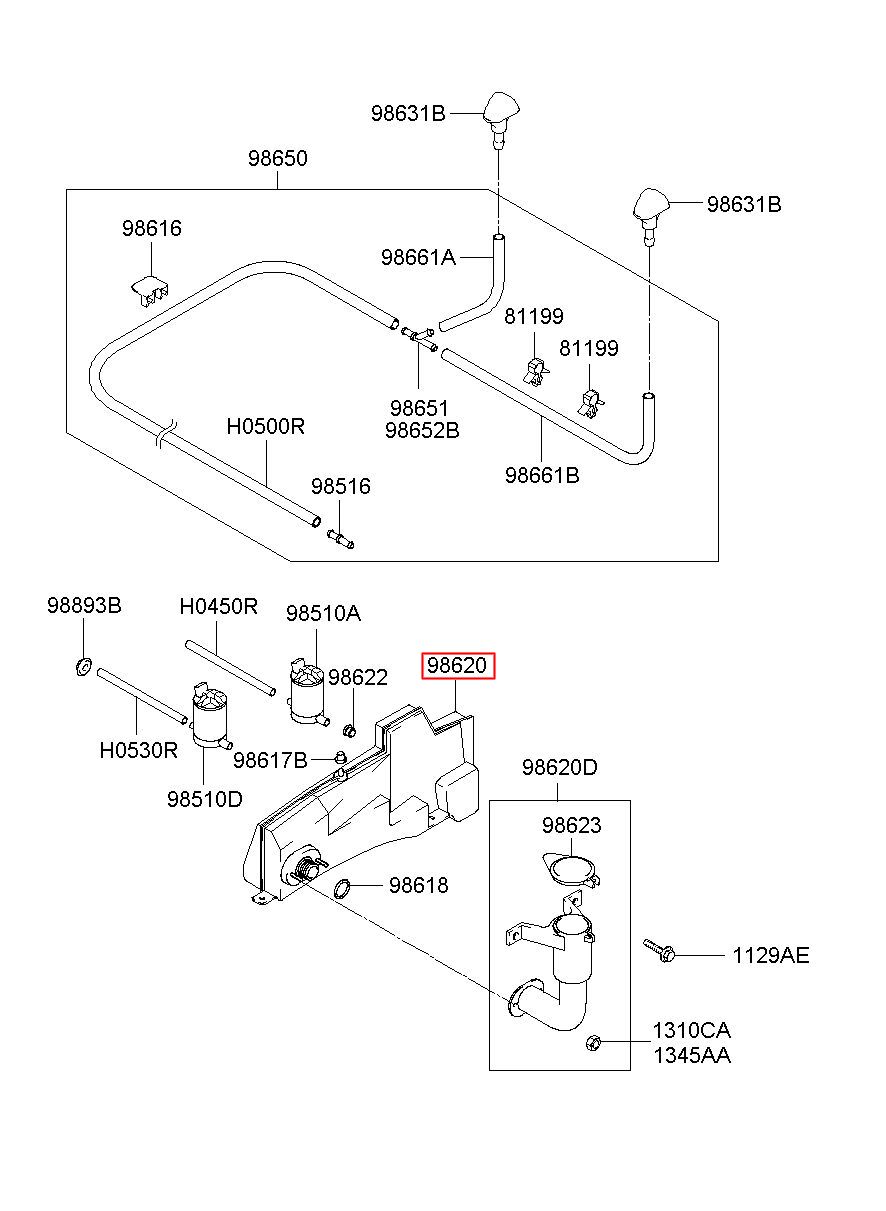 98631B
98650
98631B
98616
98661A
81199
81199
98651
98652B
H0500R
98661B
98516
98893B
H0450R
98510A
98620
98622
H0530R
98617B
98510D
98620D
98623
98618
1129AE
1310CA
1345AA